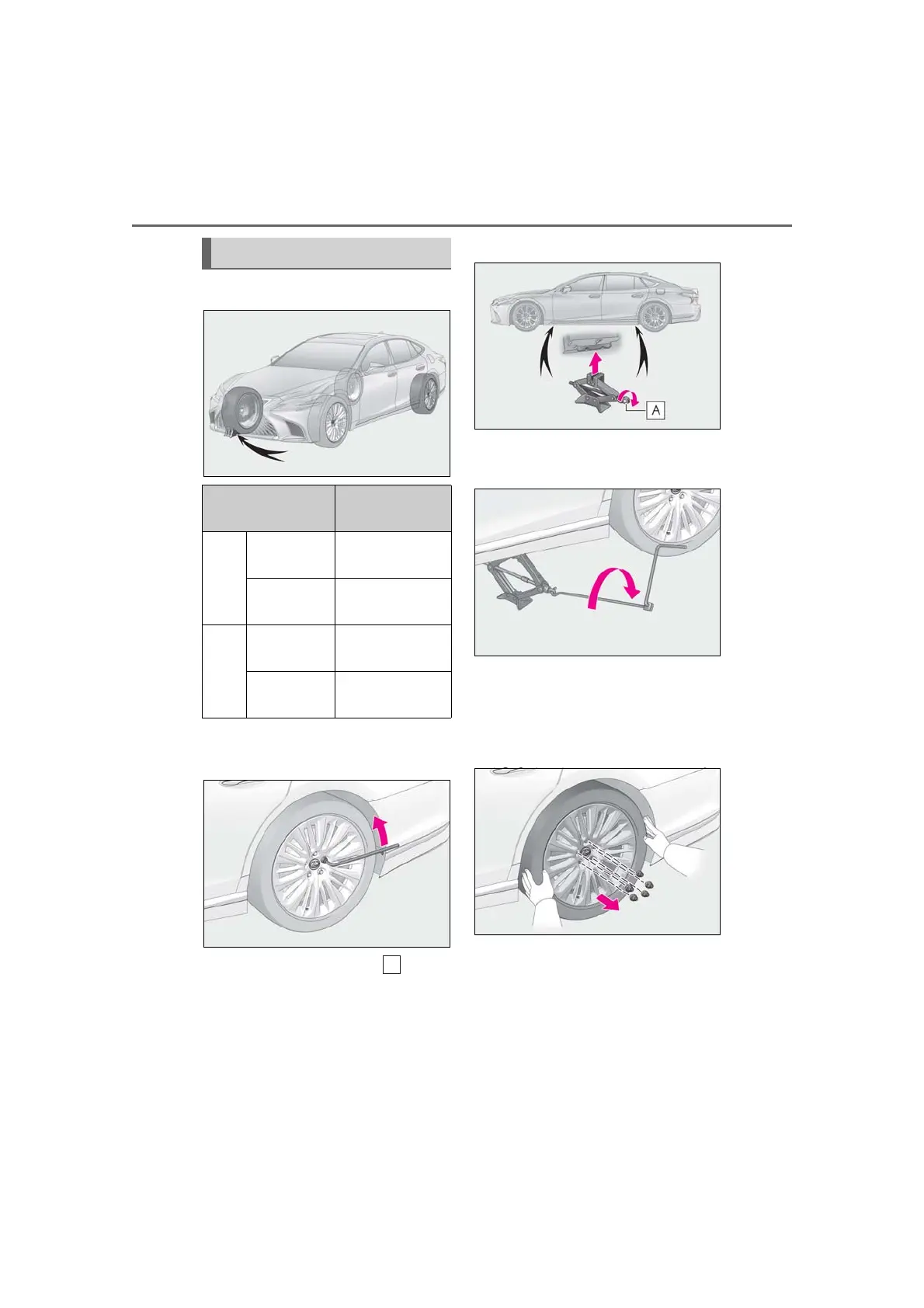 A