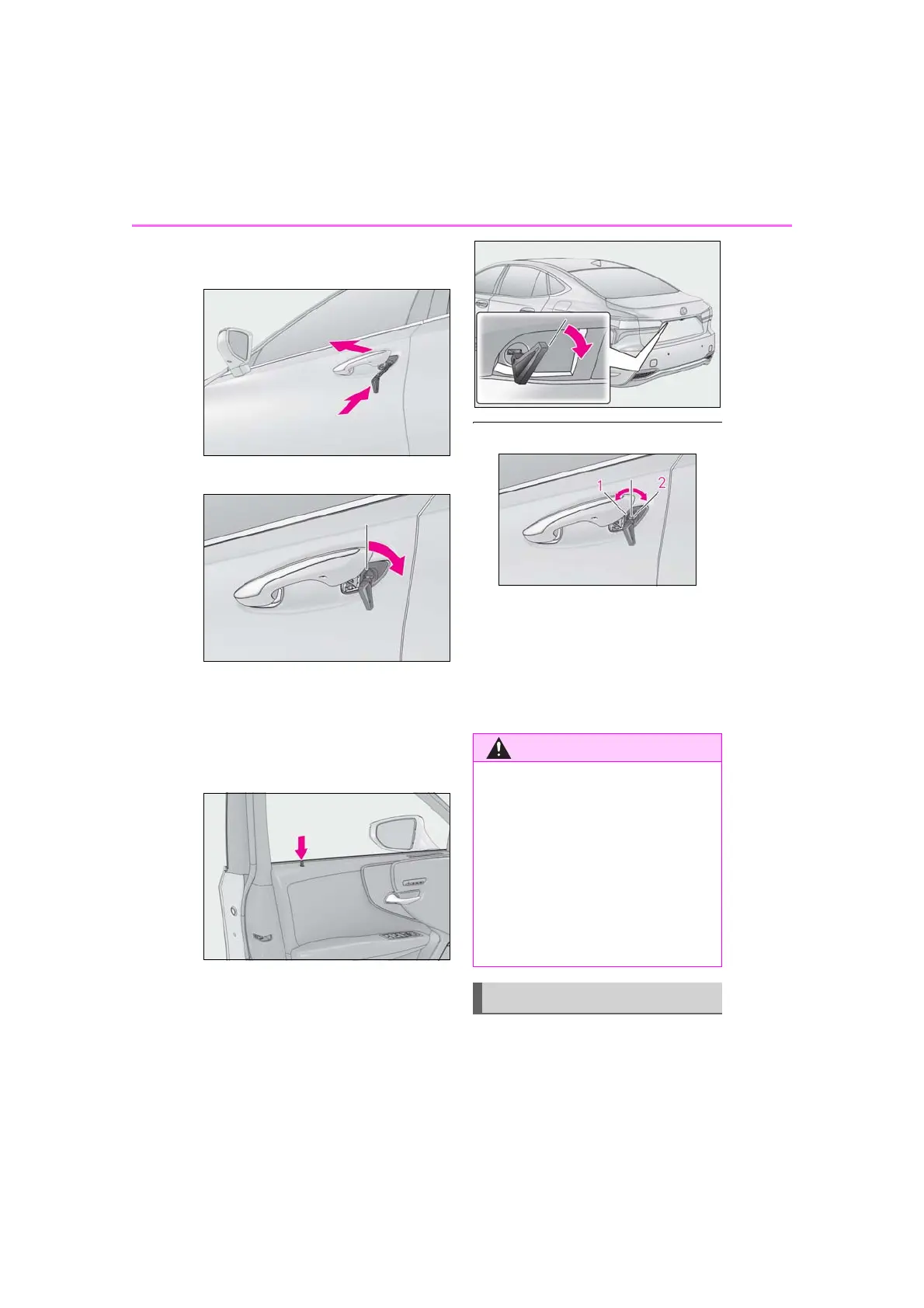 1

2