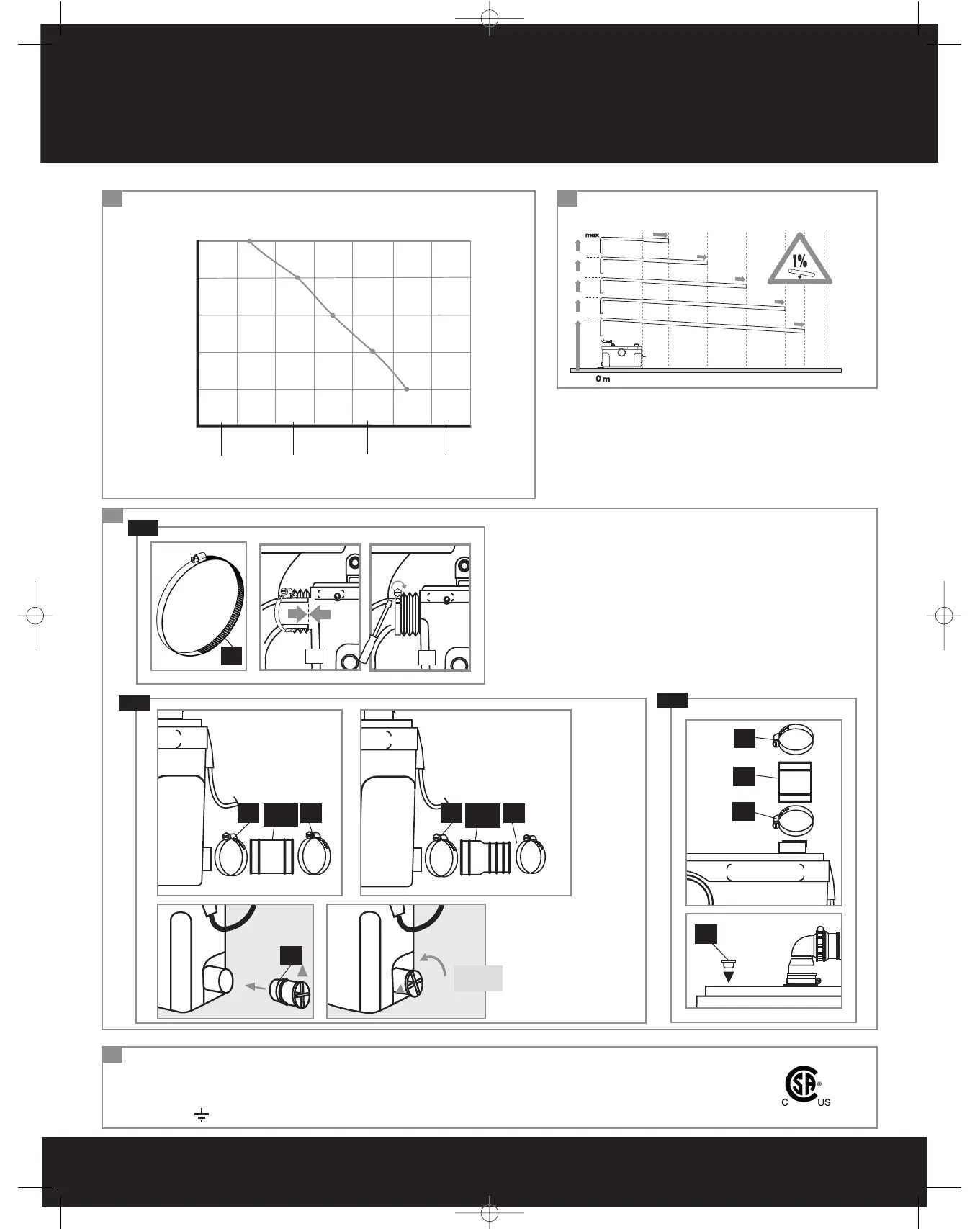 max

1%

0 m

C US