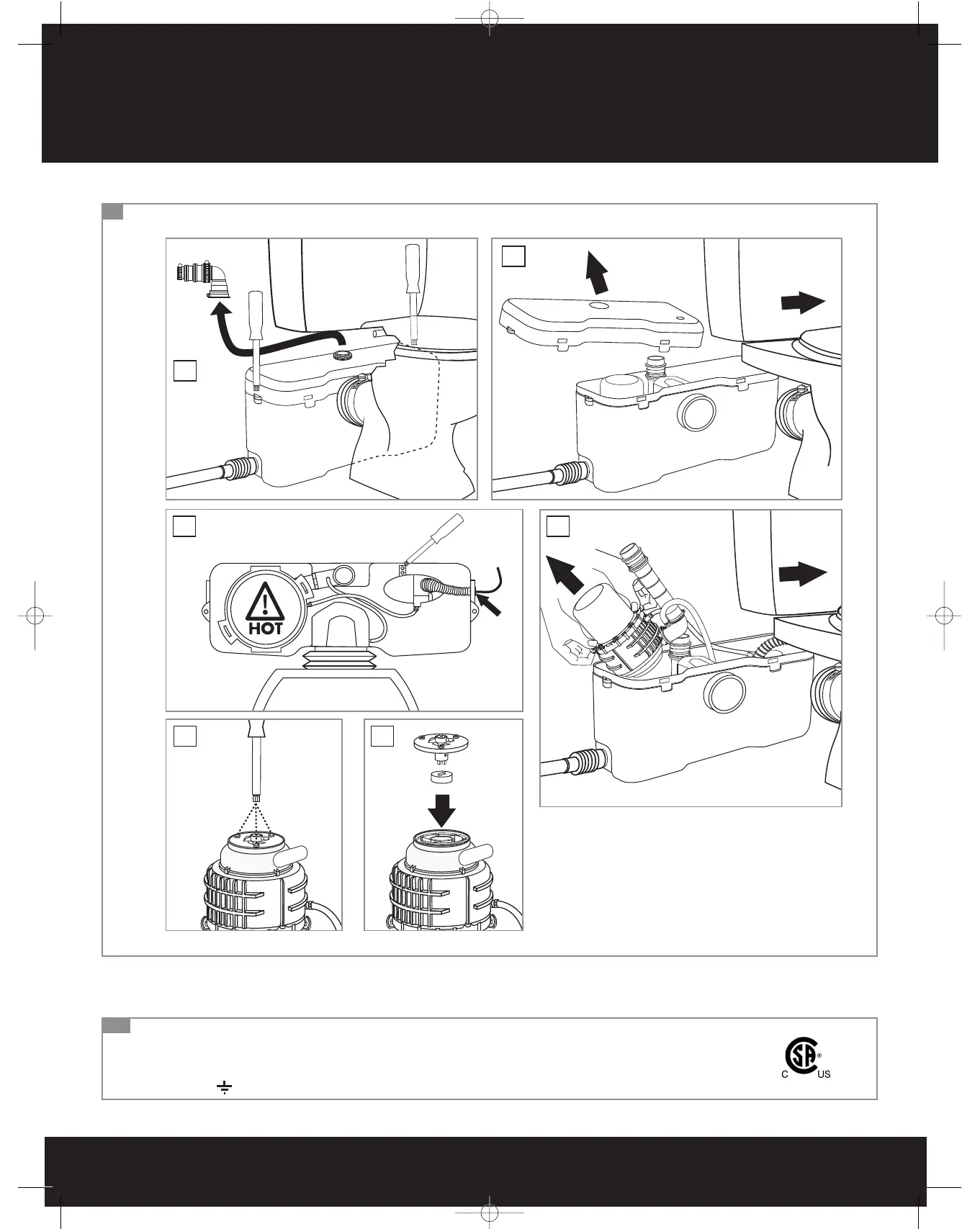 HOT

C US