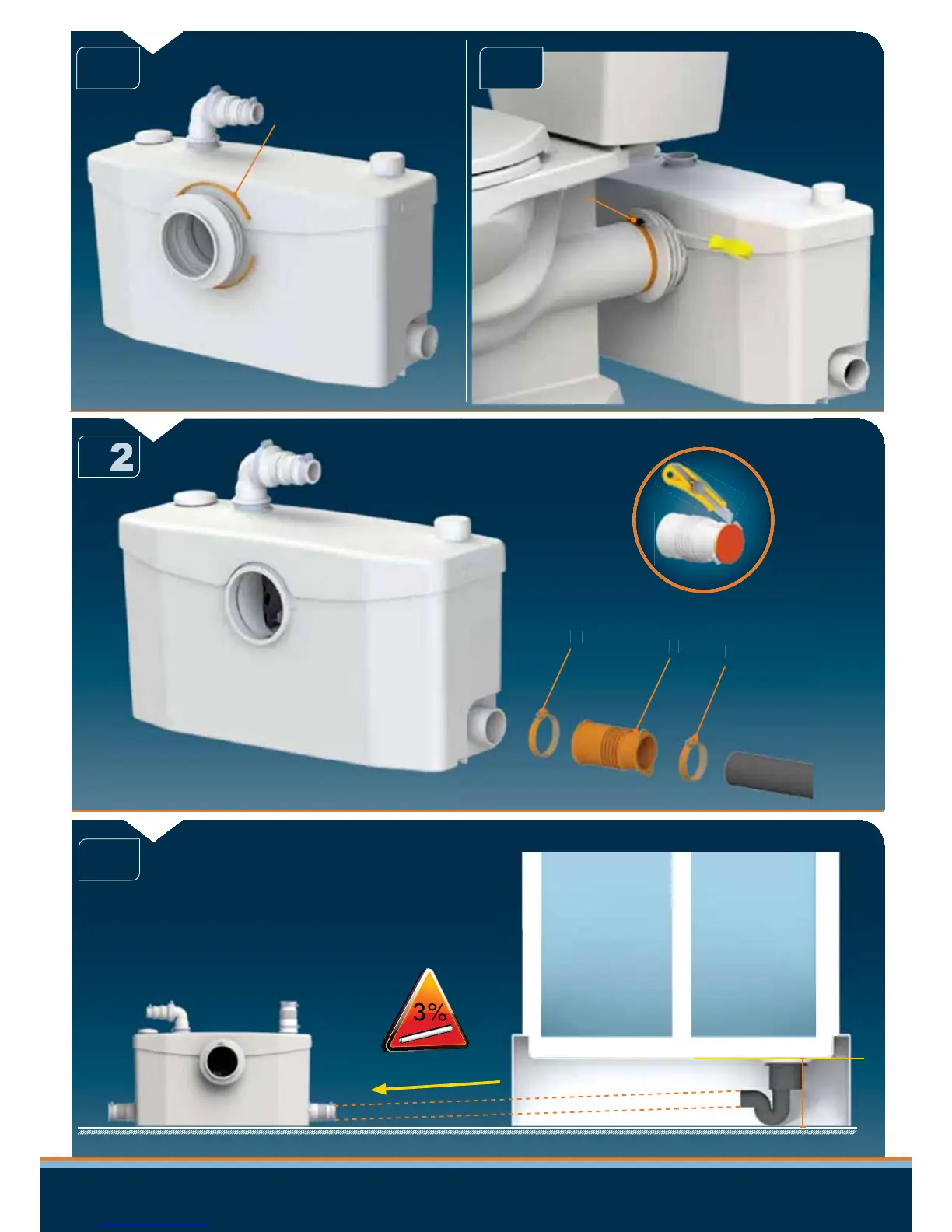 2

3%