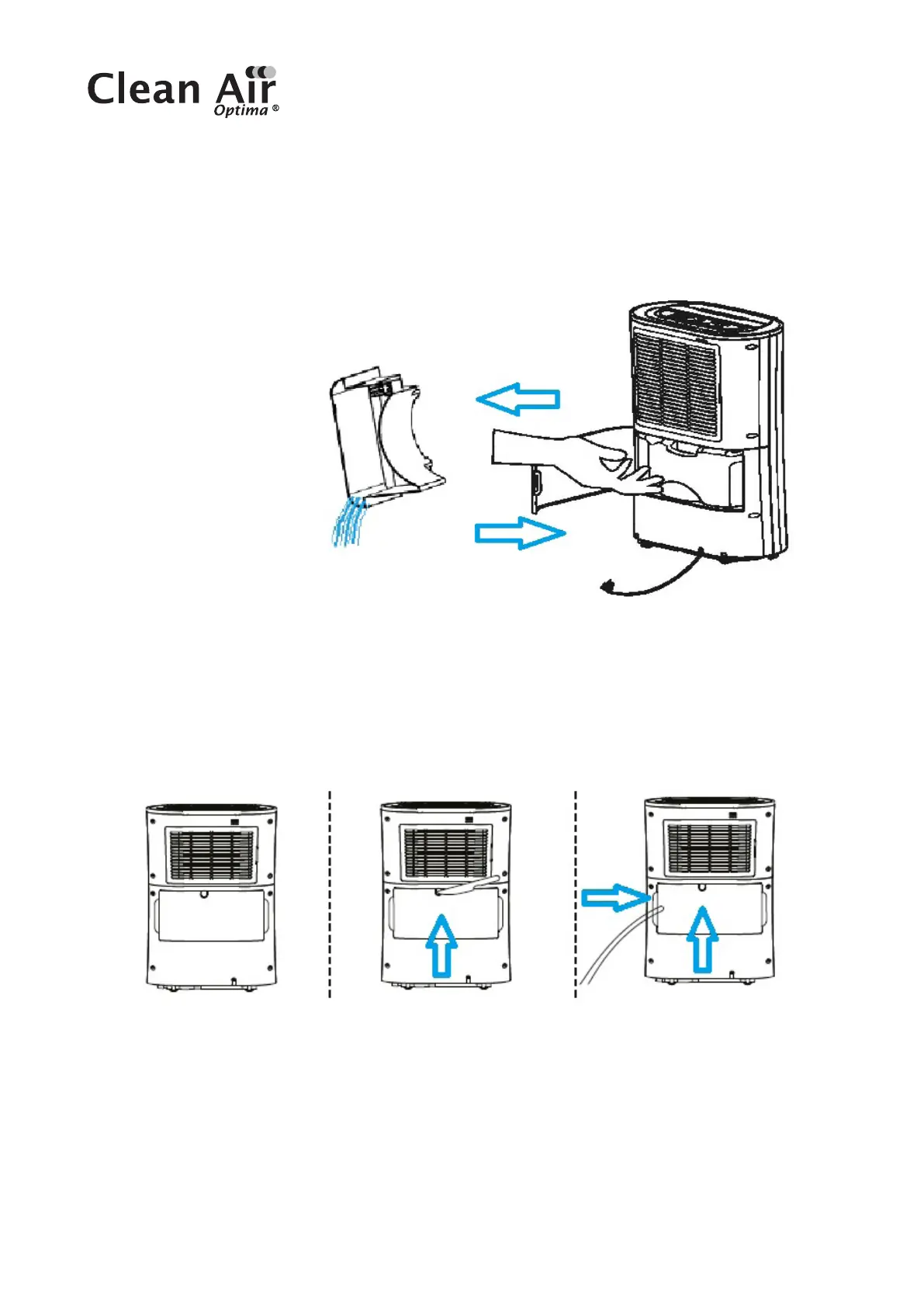 Clean Air
Optima ®