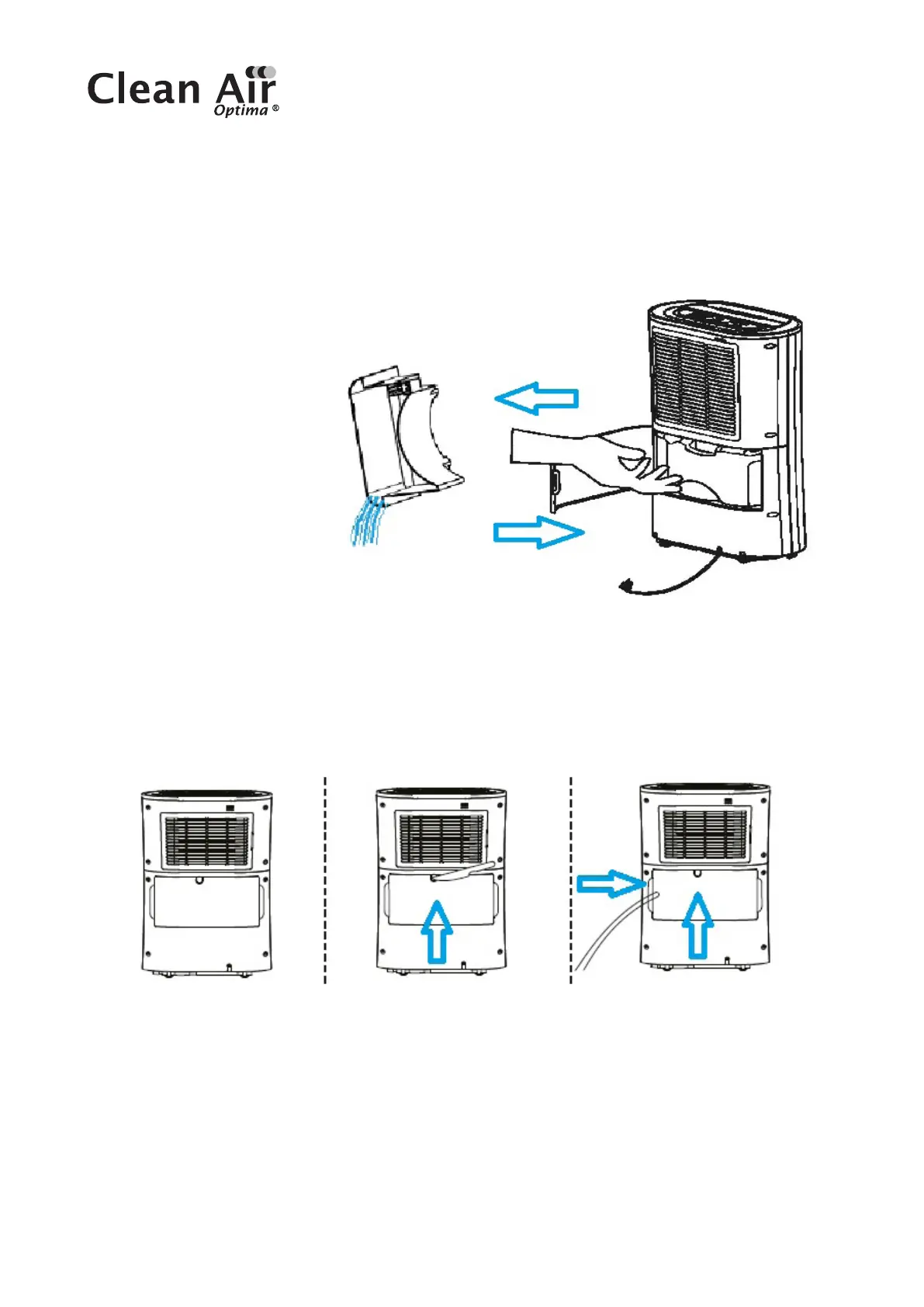 Clean Air
Optima ®