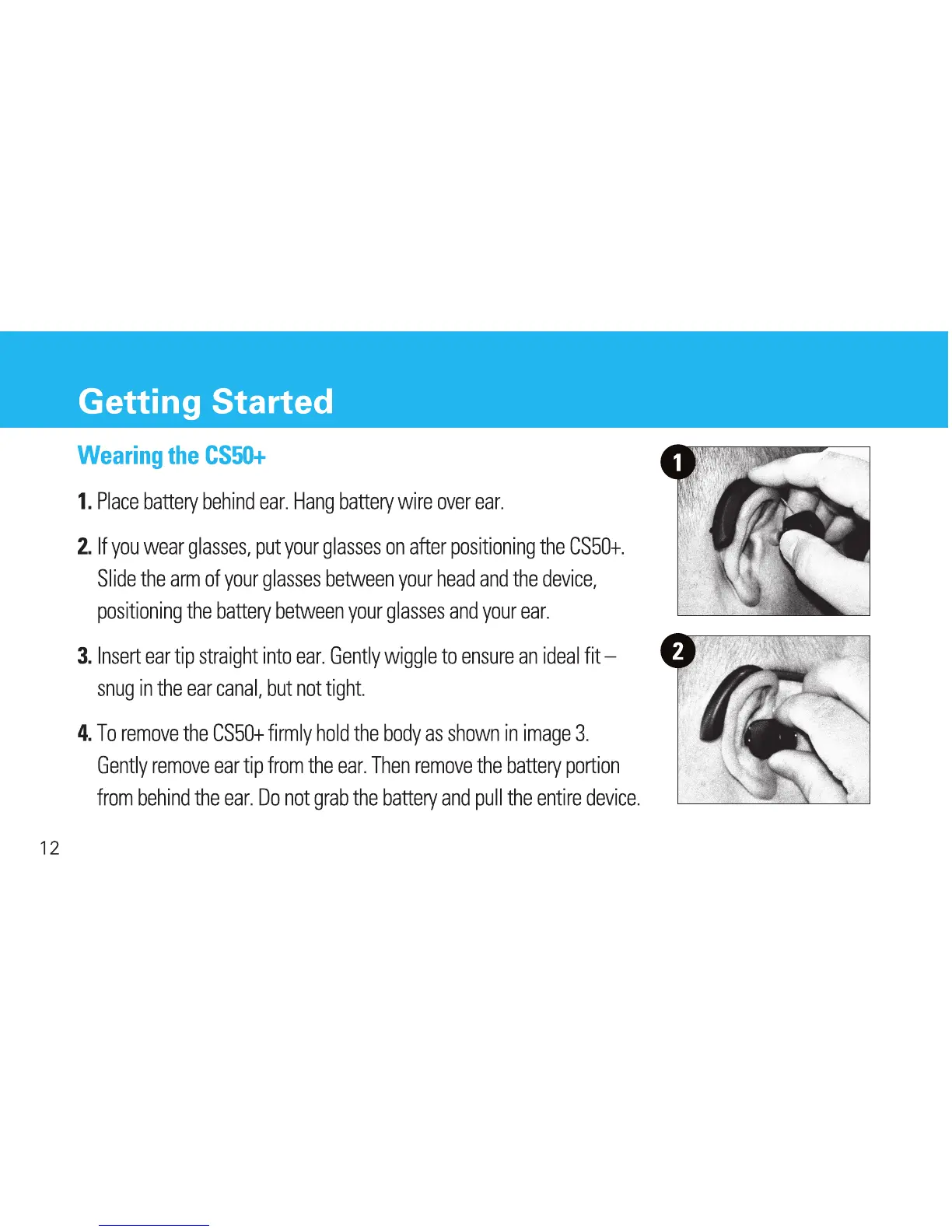 Getting Started

Wearing the CS50+

1. Place battery behind ear. Hang battery wire over ear.

2. If you wear glasses, put your glasses on after positioning the CS50+. Slide the arm of your glasses between your head and the device, positioning the battery between your glasses and your ear.

3. Insert ear tip straight into ear. Gently wiggle to ensure an ideal fit – snug in the ear canal, but not tight.

4. To remove the CS50+ firmly hold the body as shown in image 3. Gently remove ear tip from the ear. Then remove the battery portion from behind the ear. Do not grab the battery and pull the entire device.

1

2

12