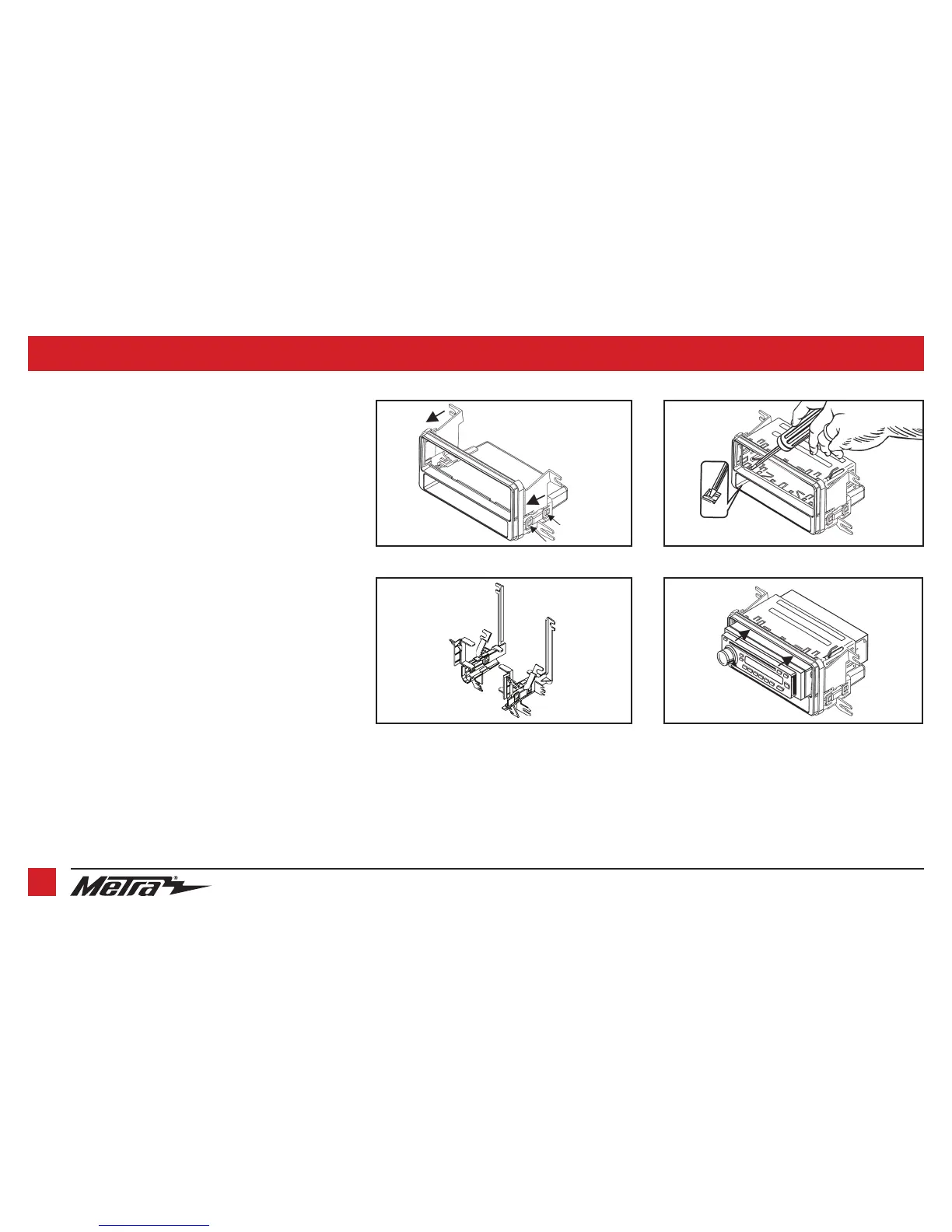 Metra®