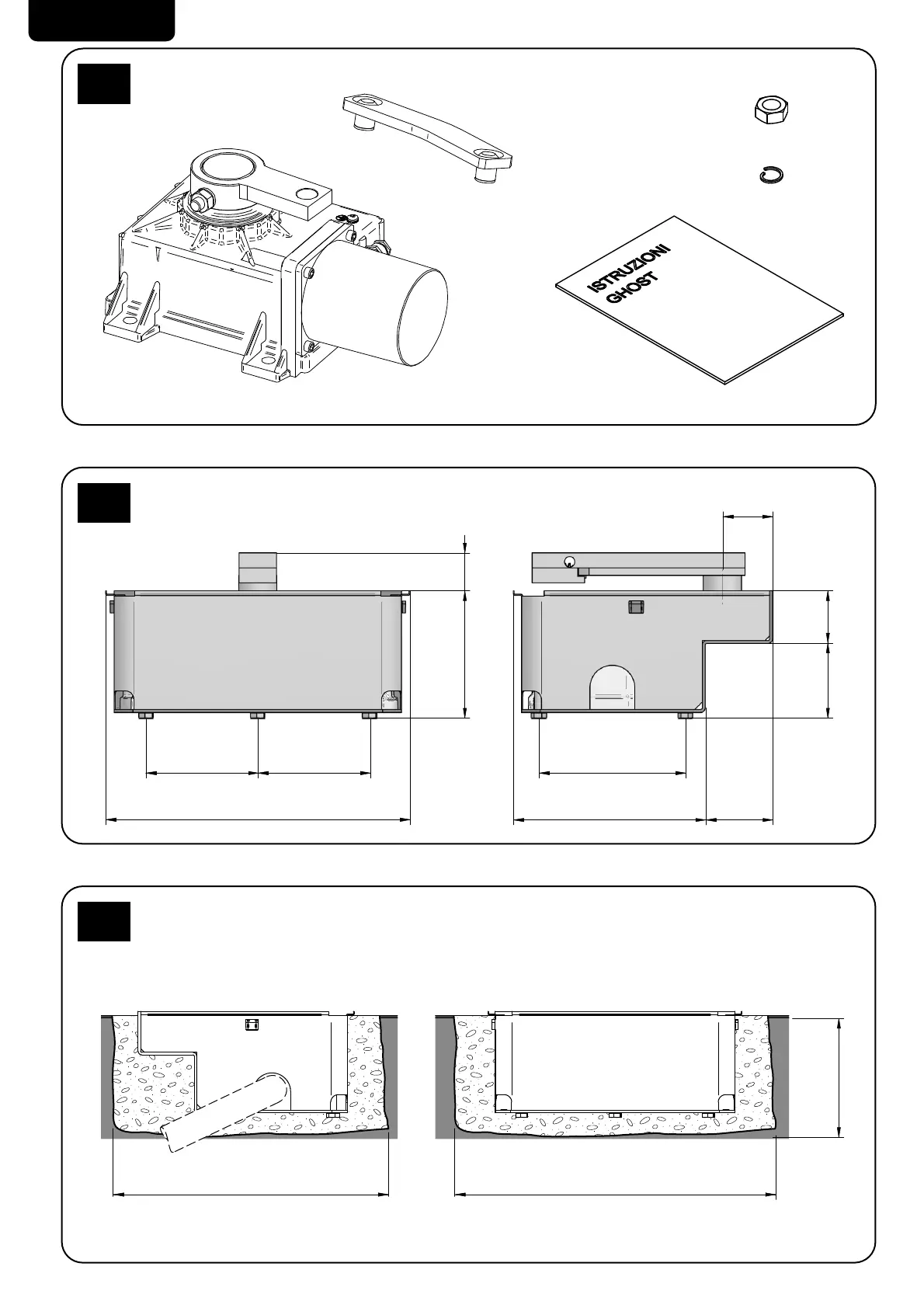 ISTRUZIONI
GHOST