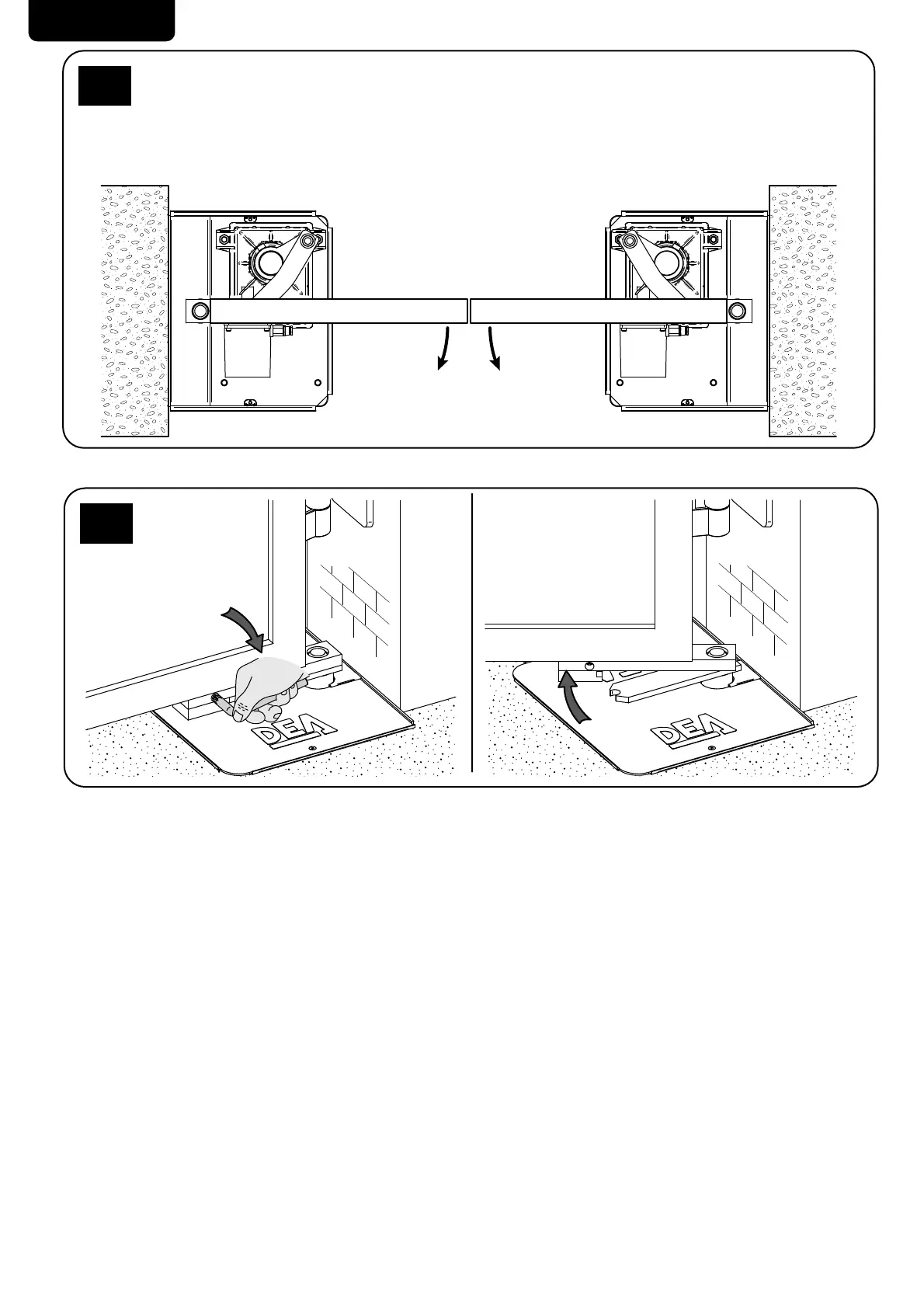 DEA

DEA