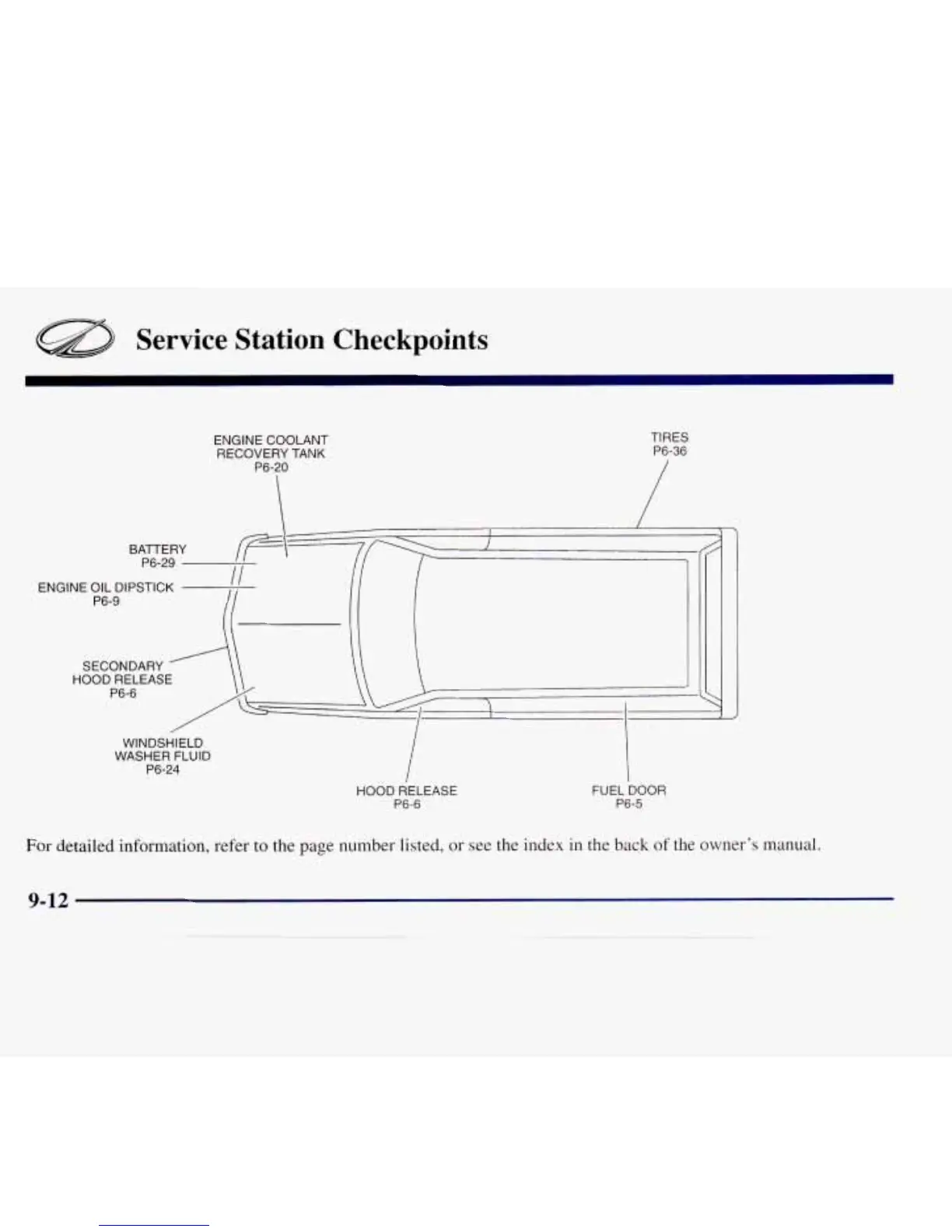 Service Station Checkpoints

ENGINE COOLANT RECOVERY TANK P6-20

TIRES P6-36

BATTERY P6-29

ENGINE OIL DIPSTICK P6-9

SECONDARY HOOD RELEASE P6-6

WINDSHIELD WASHER FLUID P6-24

HOOD RELEASE P6-6

FUEL DOOR P6-5

For detailed information, refer to the page number listed, or see the index in the back of the owner's manual.

9-12