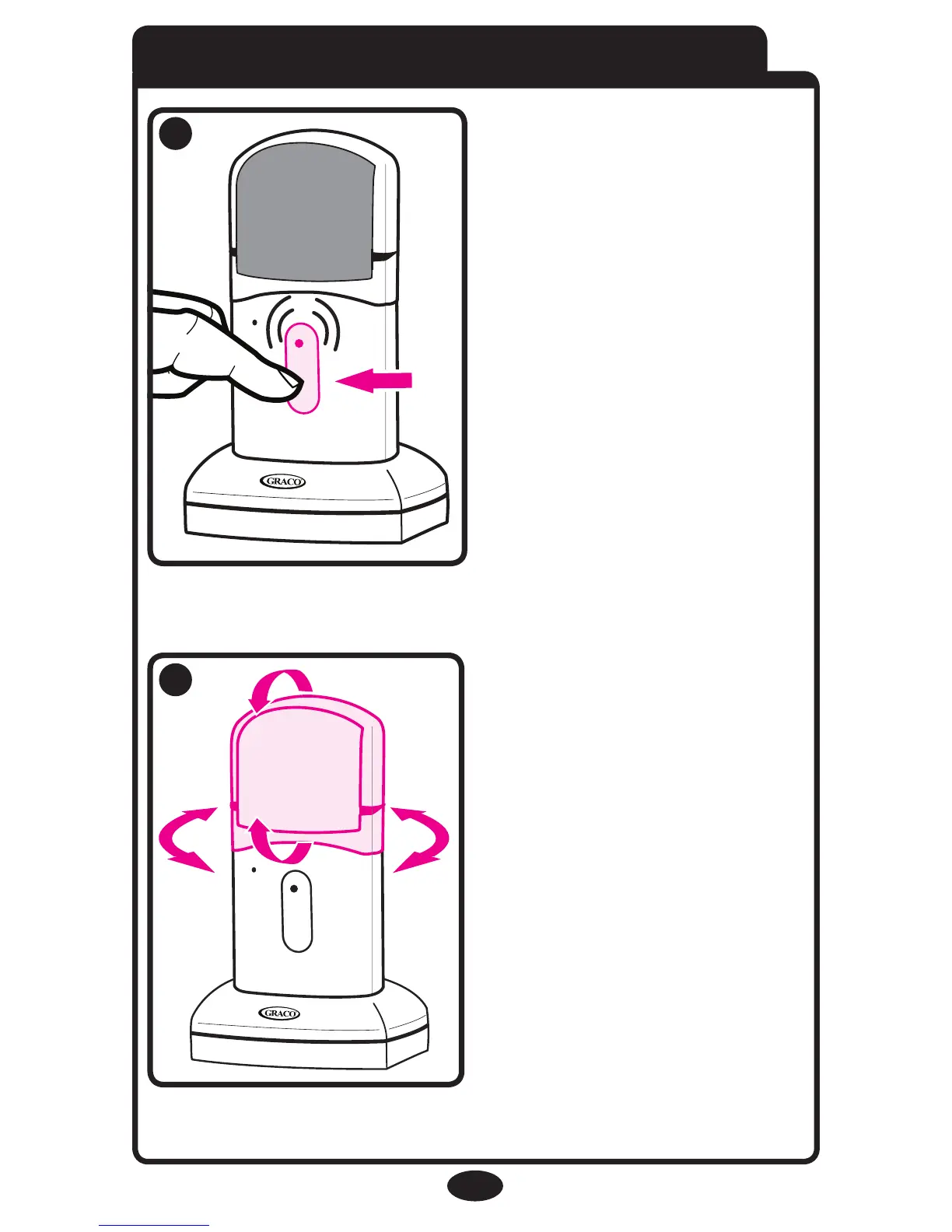 GRACO

GRACO