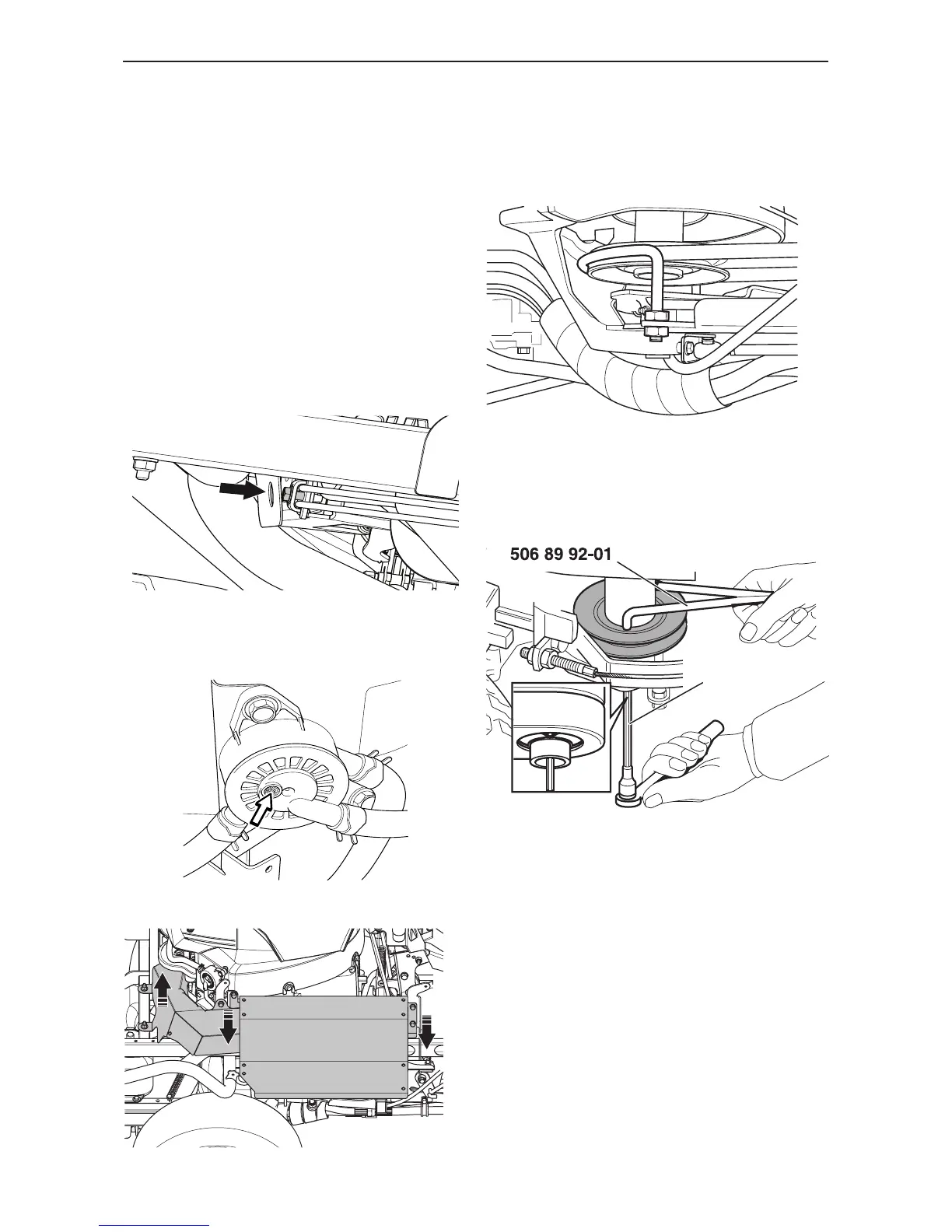 506 89 92-01