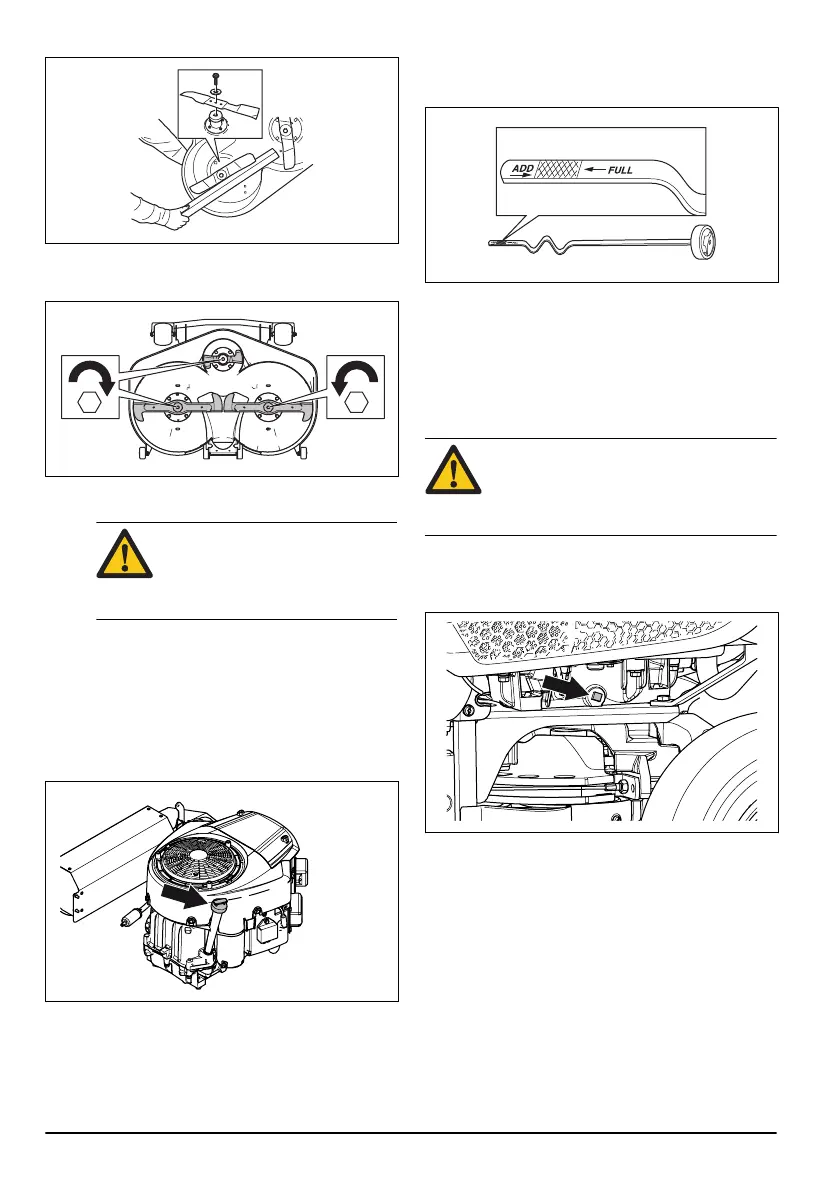 ADD

FULL