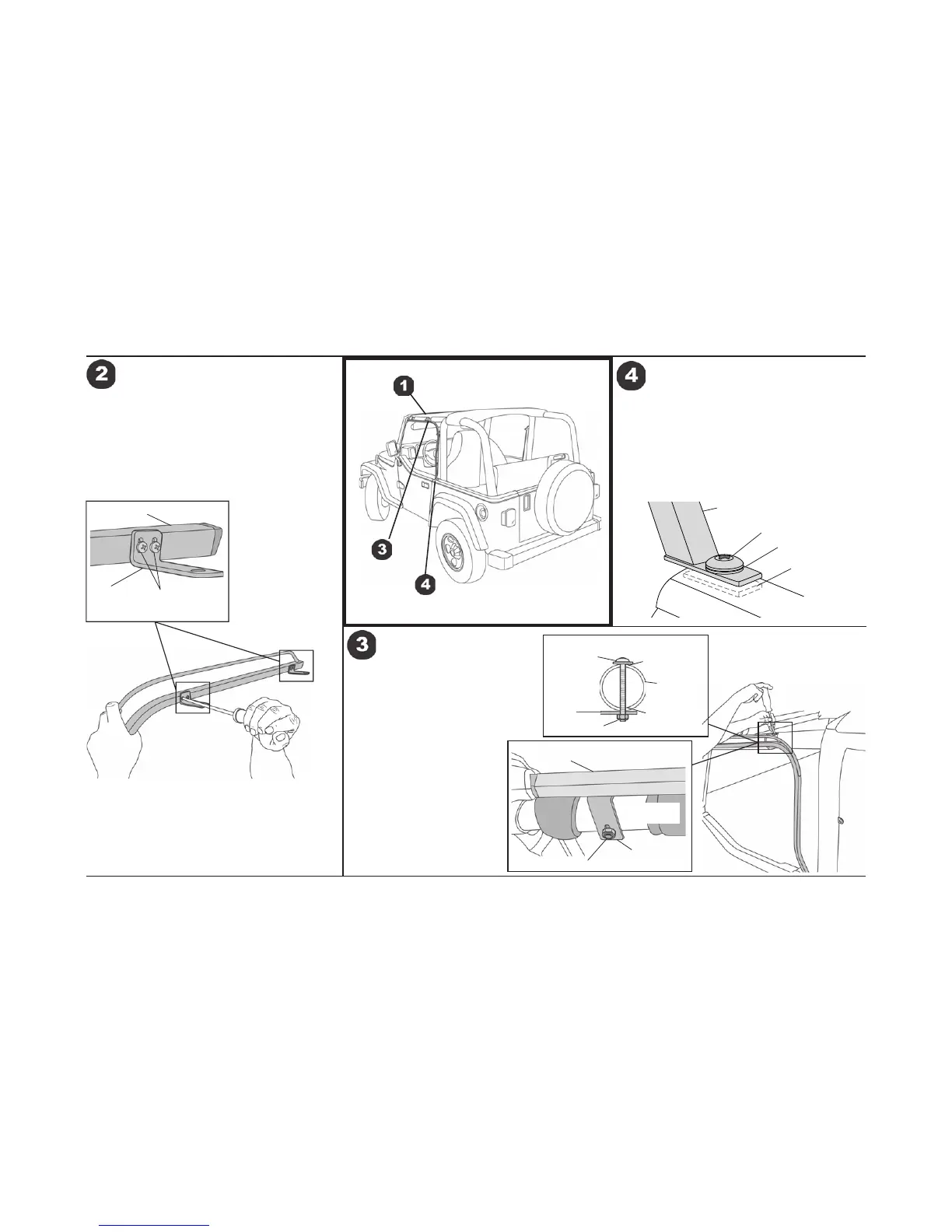 2

1

3

4

4

3