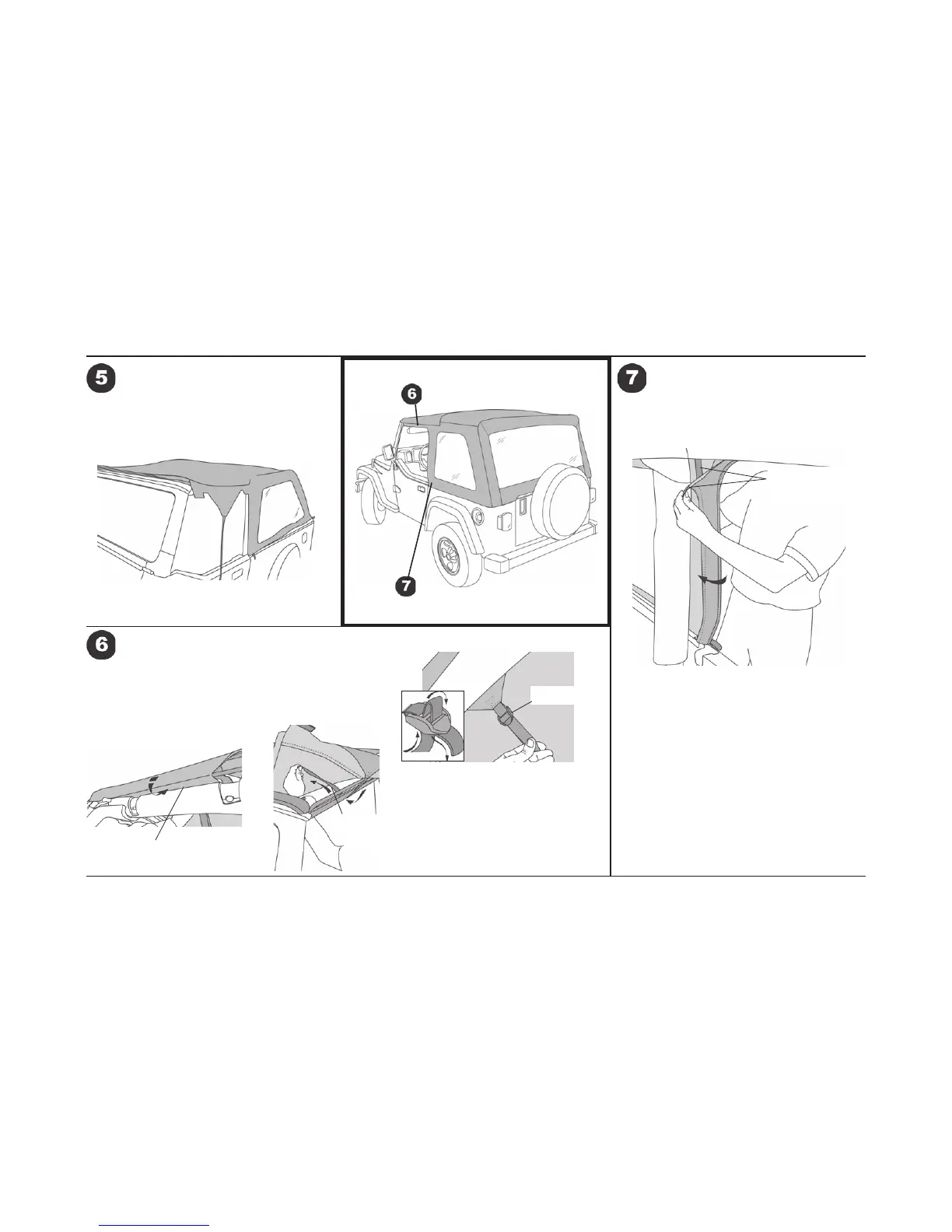 5

6

7

7

6