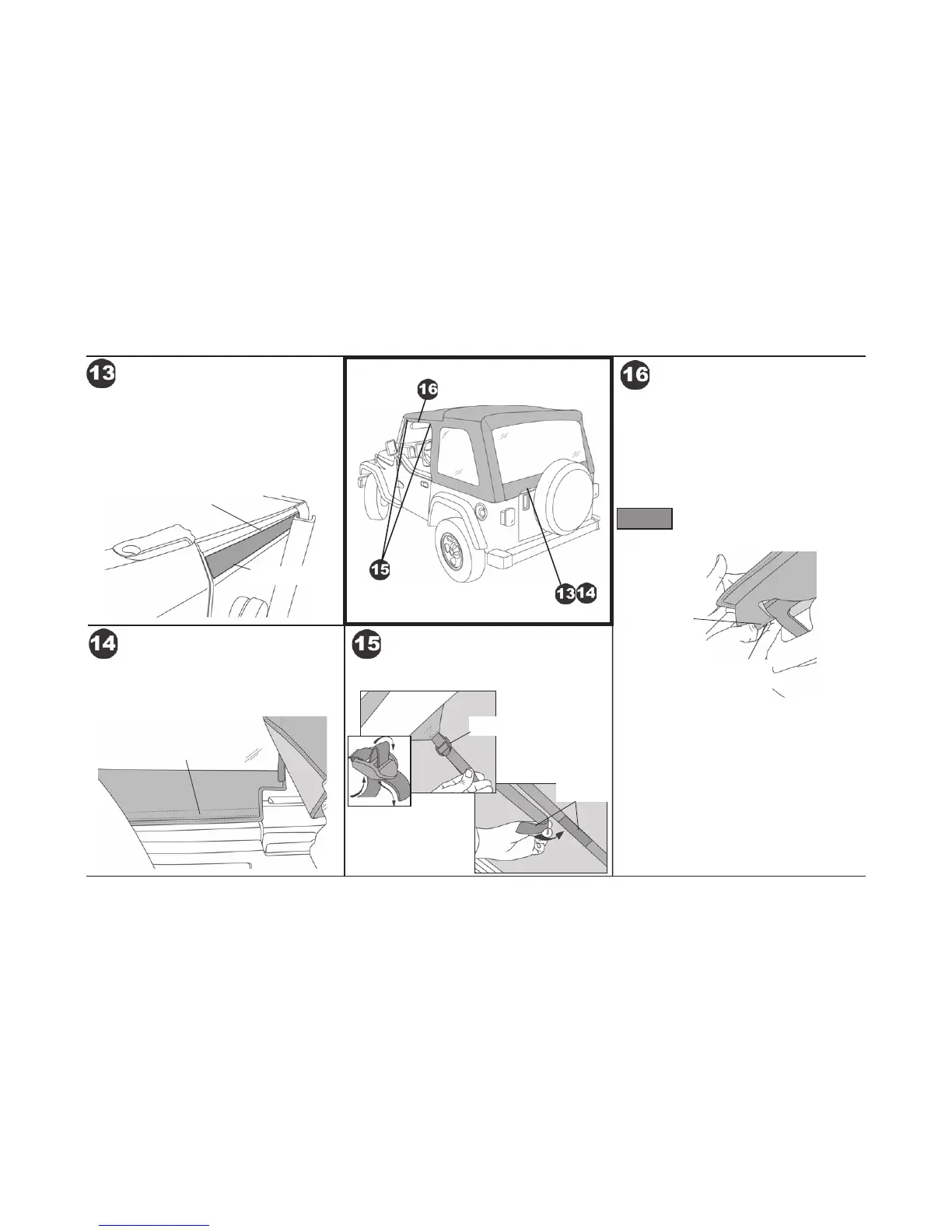 13

16

15

13 14

16

14

15