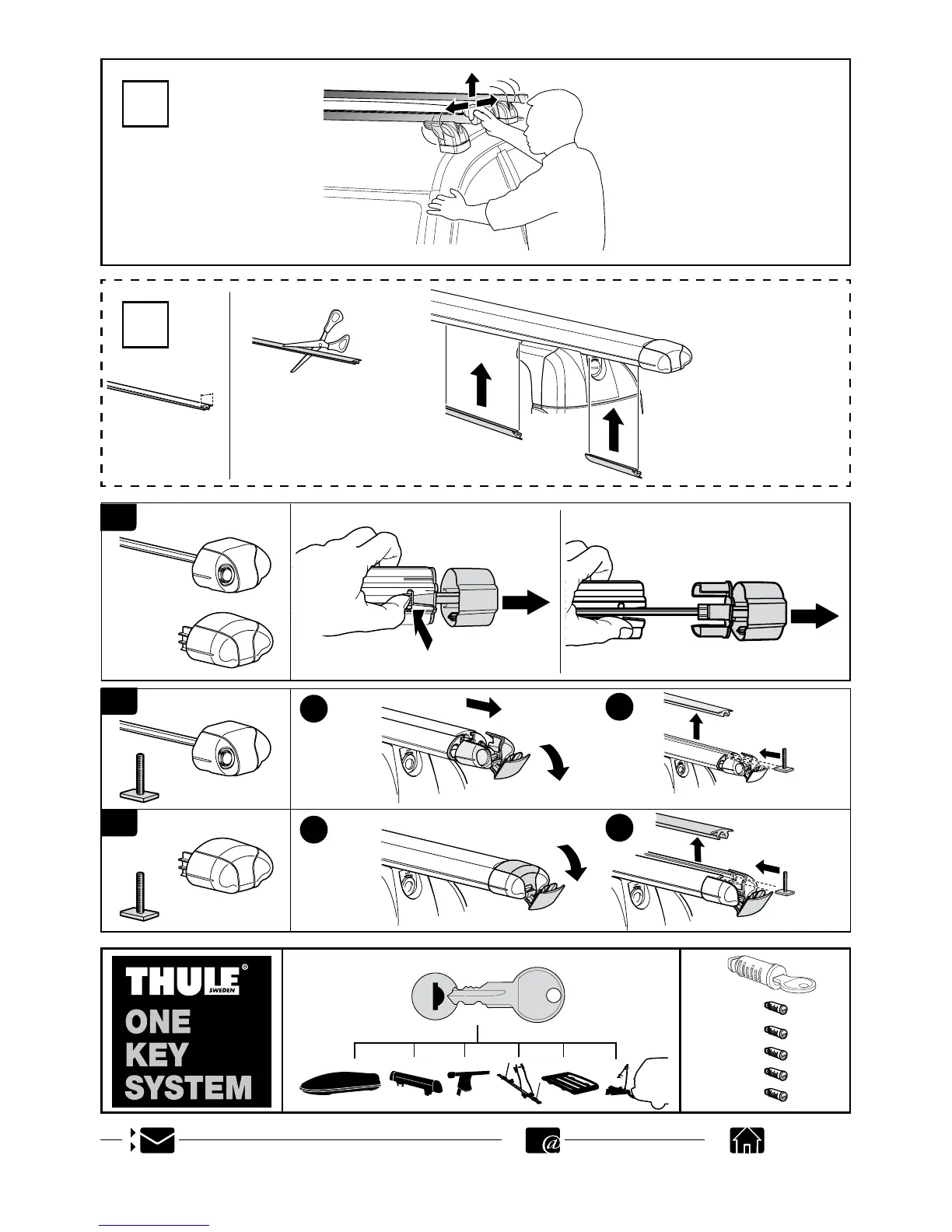 THULE® SWEDEN
ONE
KEY
SYSTEM

@