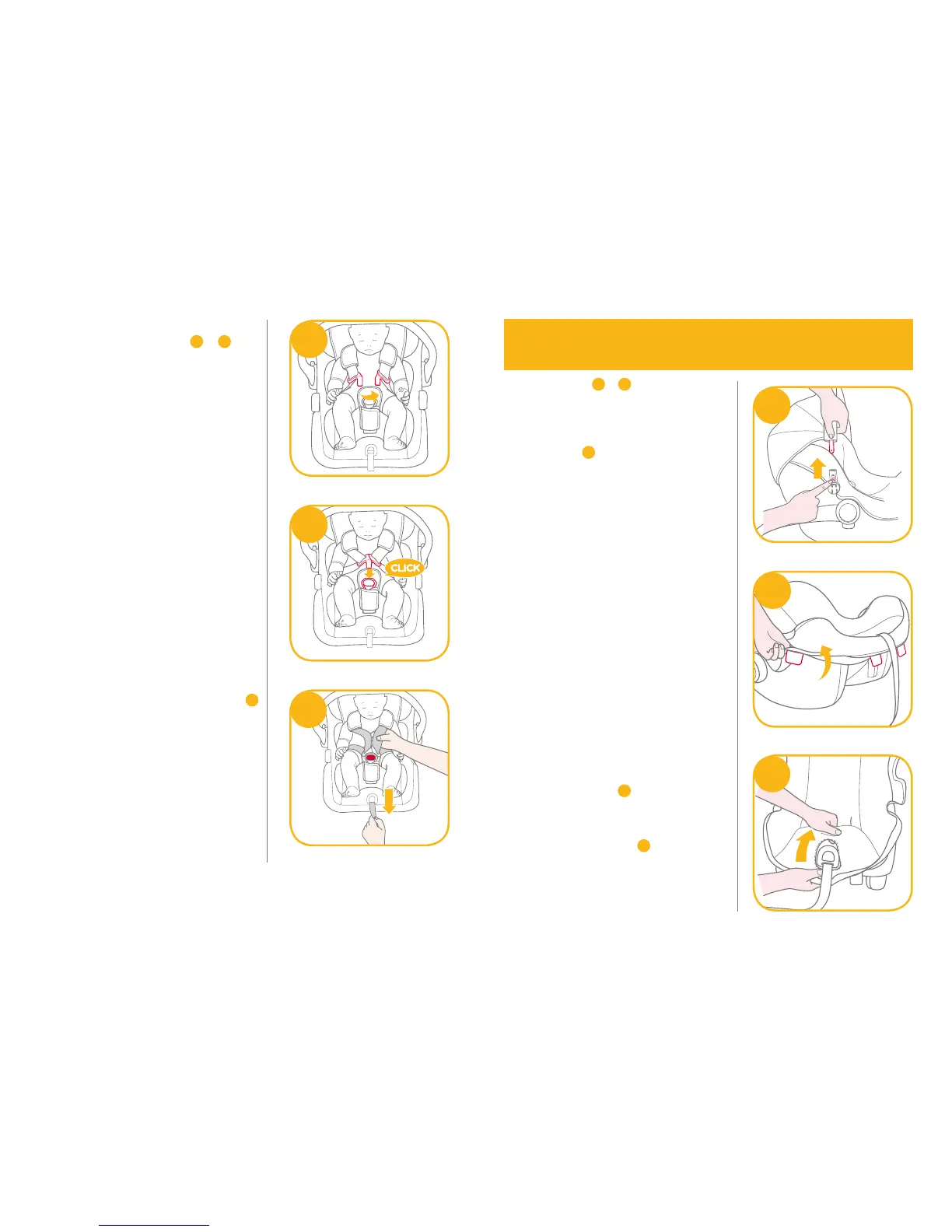 CLICK