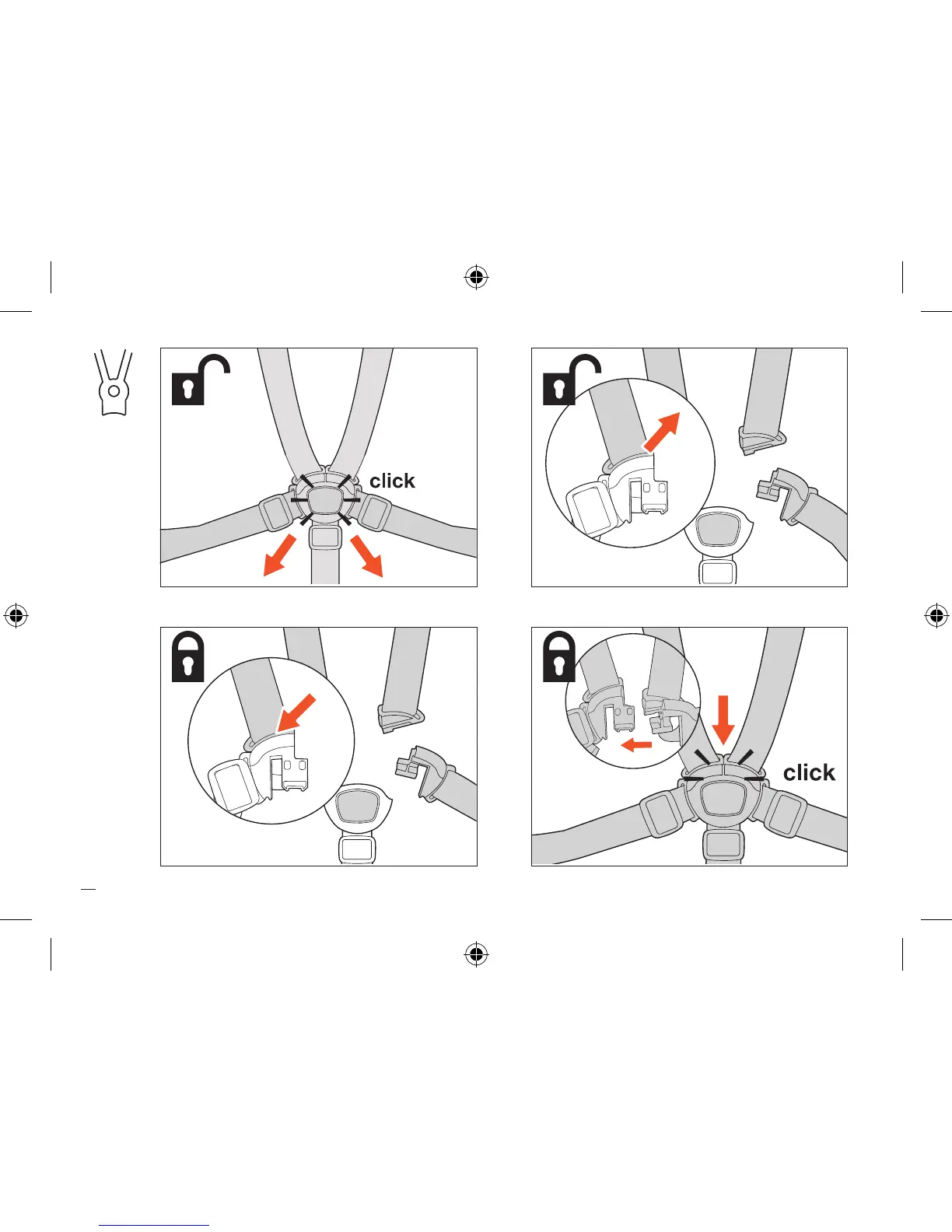 click

click