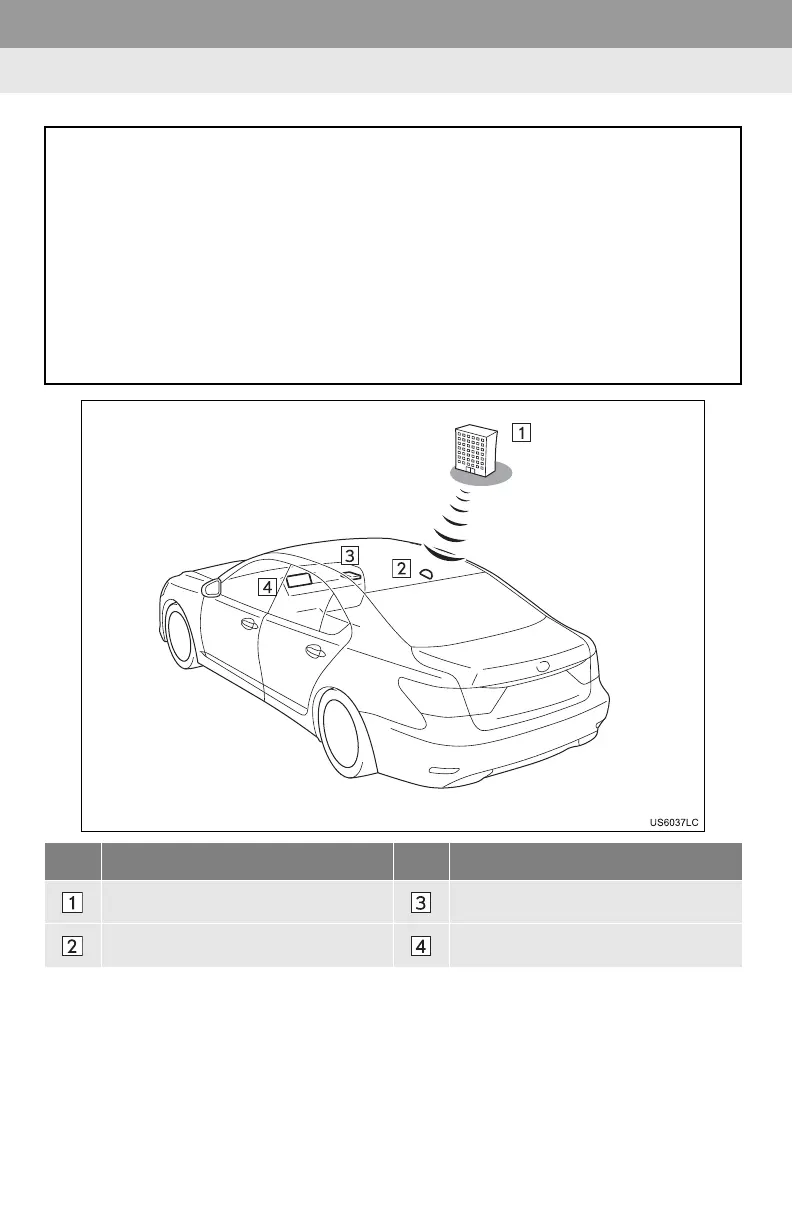 1

3

2

4

US6037LC

| | | | |
|---|---|---|---|
| 1 | | 3 | |
| 2 | | 4 | |