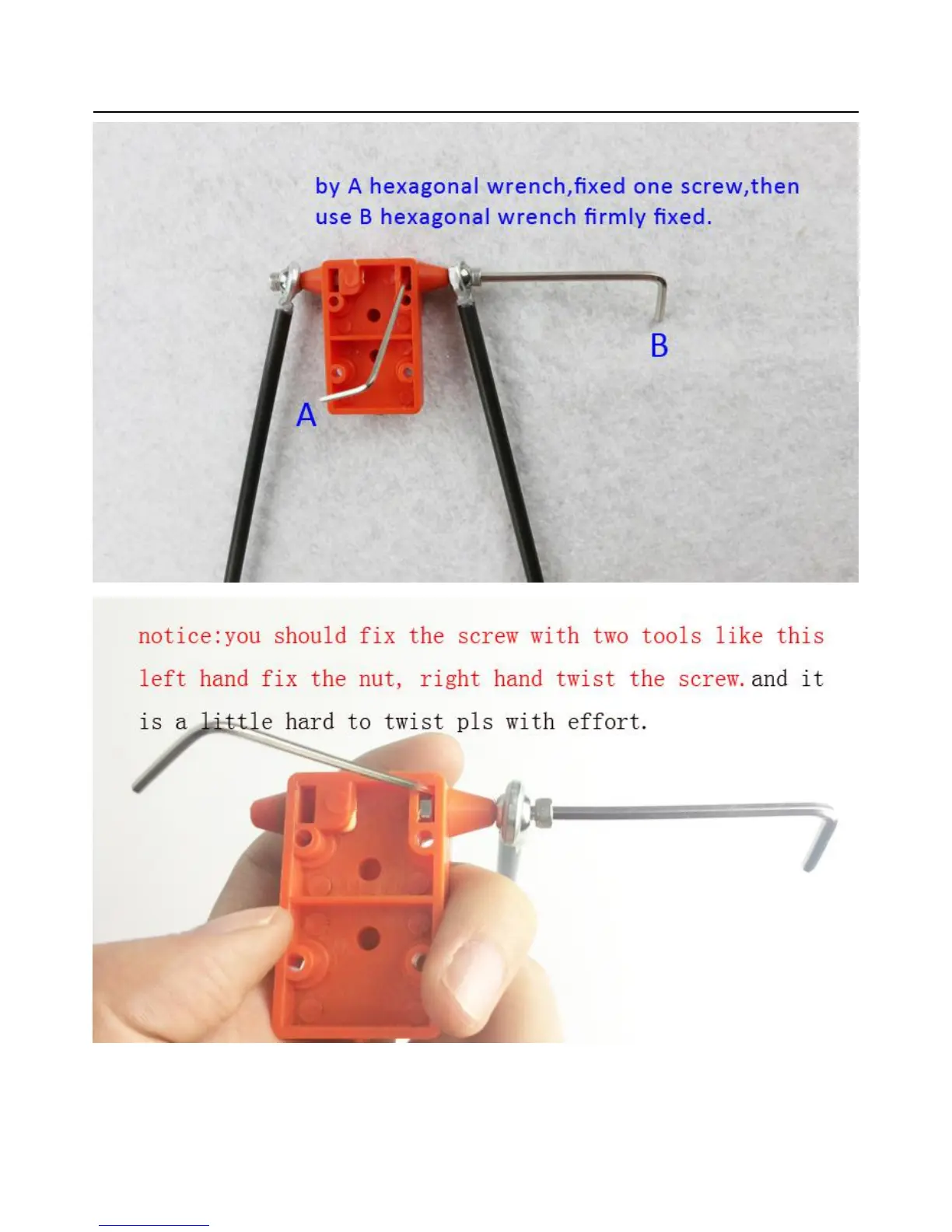 by A hexagonal wrench,fixed one screw,then use B hexagonal wrench firmly fixed.

B

A

notice:you should fix the screw with two tools like this left hand fix the nut, right hand twist the screw. and it is a little hard to twist pls with effort.