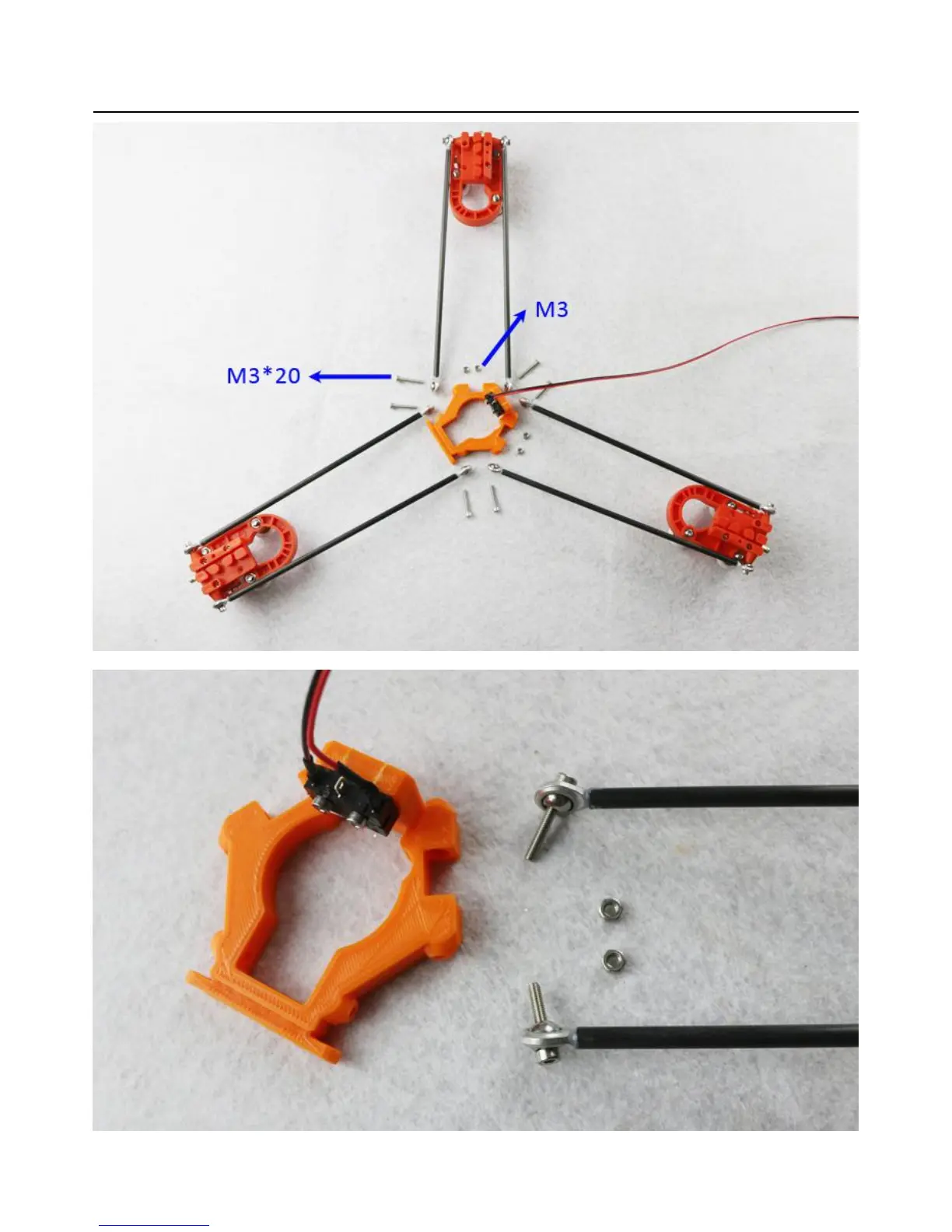 M3

M3*20