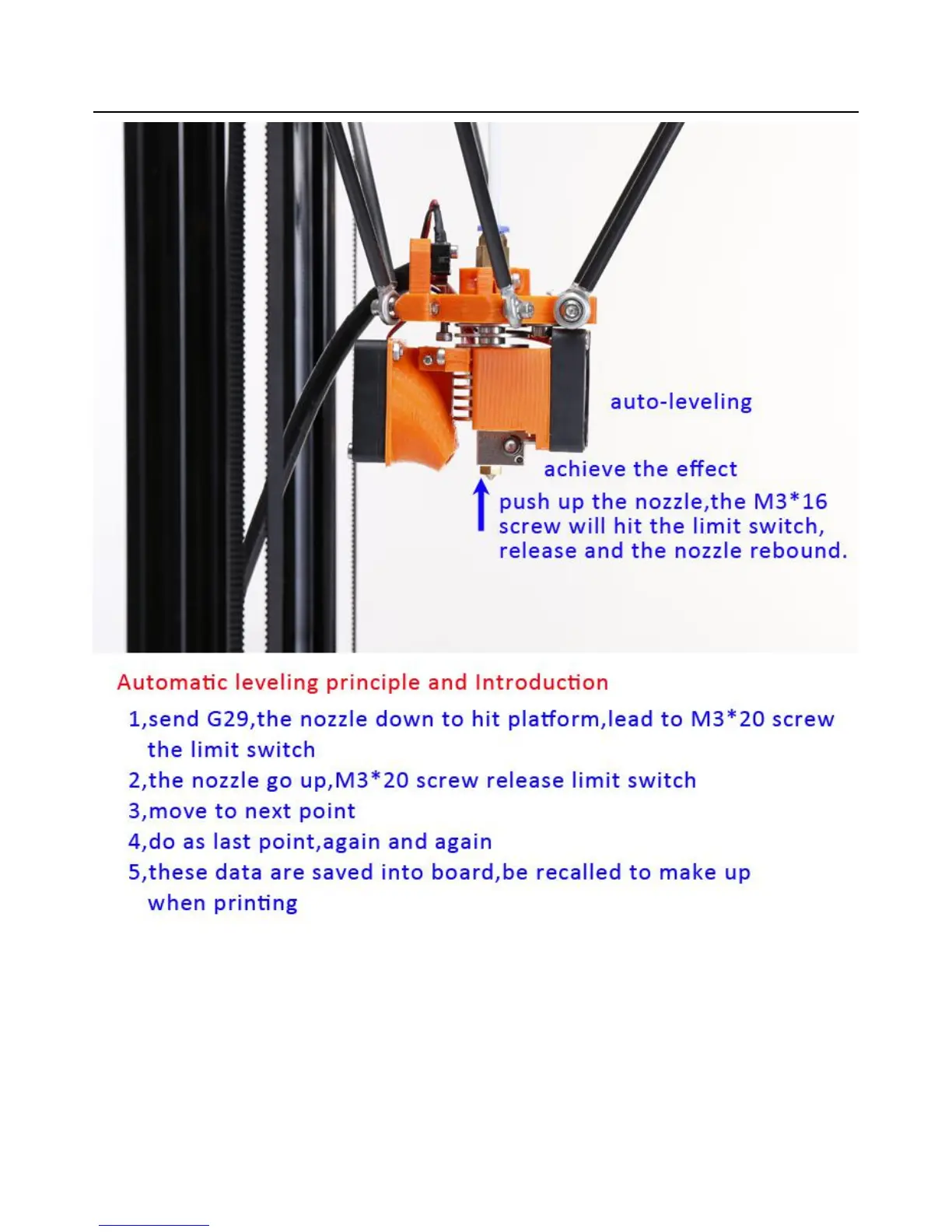 auto-leveling

achieve the effect

push up the nozzle,the M3*16 screw will hit the limit switch, release and the nozzle rebound.

Automatic leveling principle and Introduction

1,send G29,the nozzle down to hit platform,lead to M3*20 screw the limit switch

2,the nozzle go up,M3*20 screw release limit switch

3,move to next point

4,do as last point,again and again

5,these data are saved into board,be recalled to make up when printing