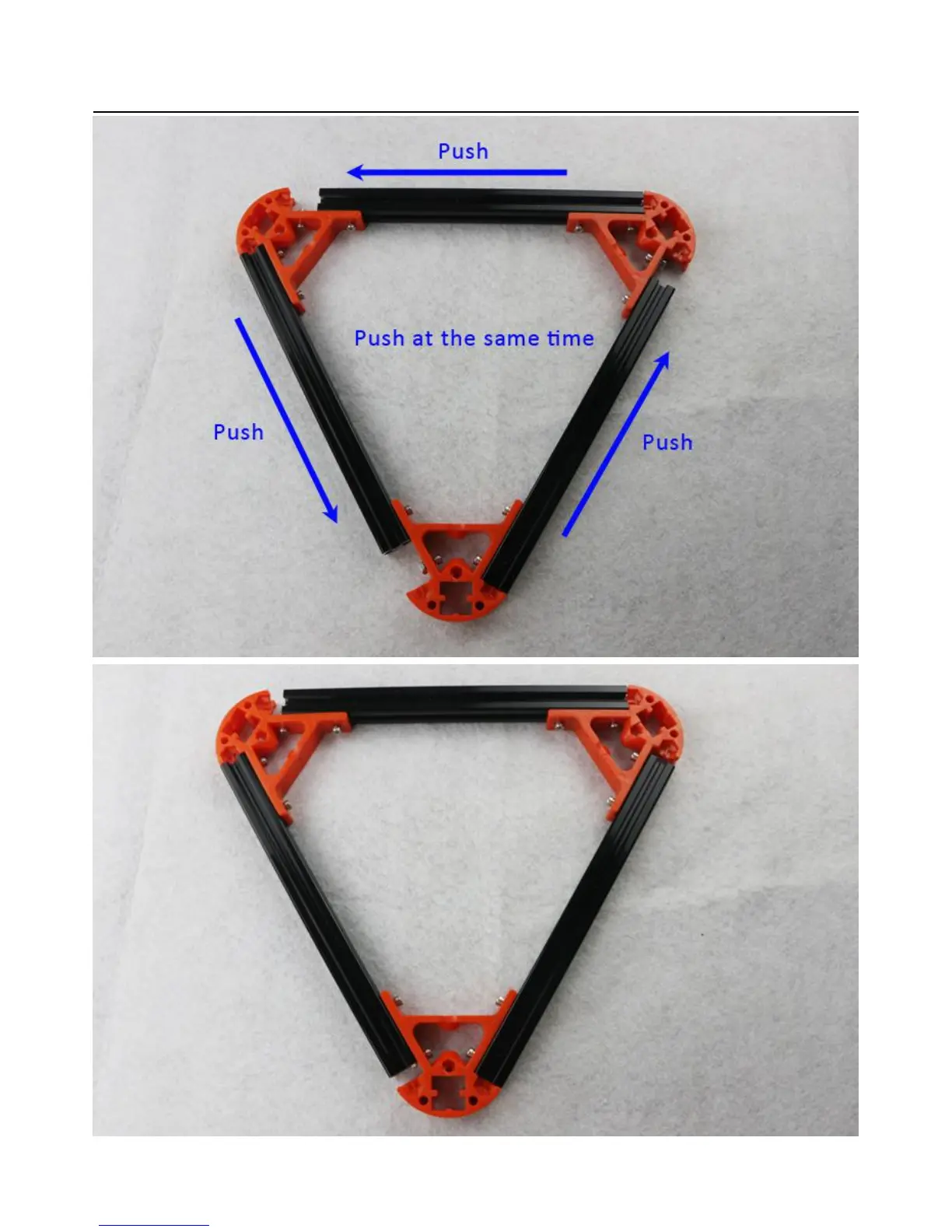 Push

Push at the same time

Push

Push