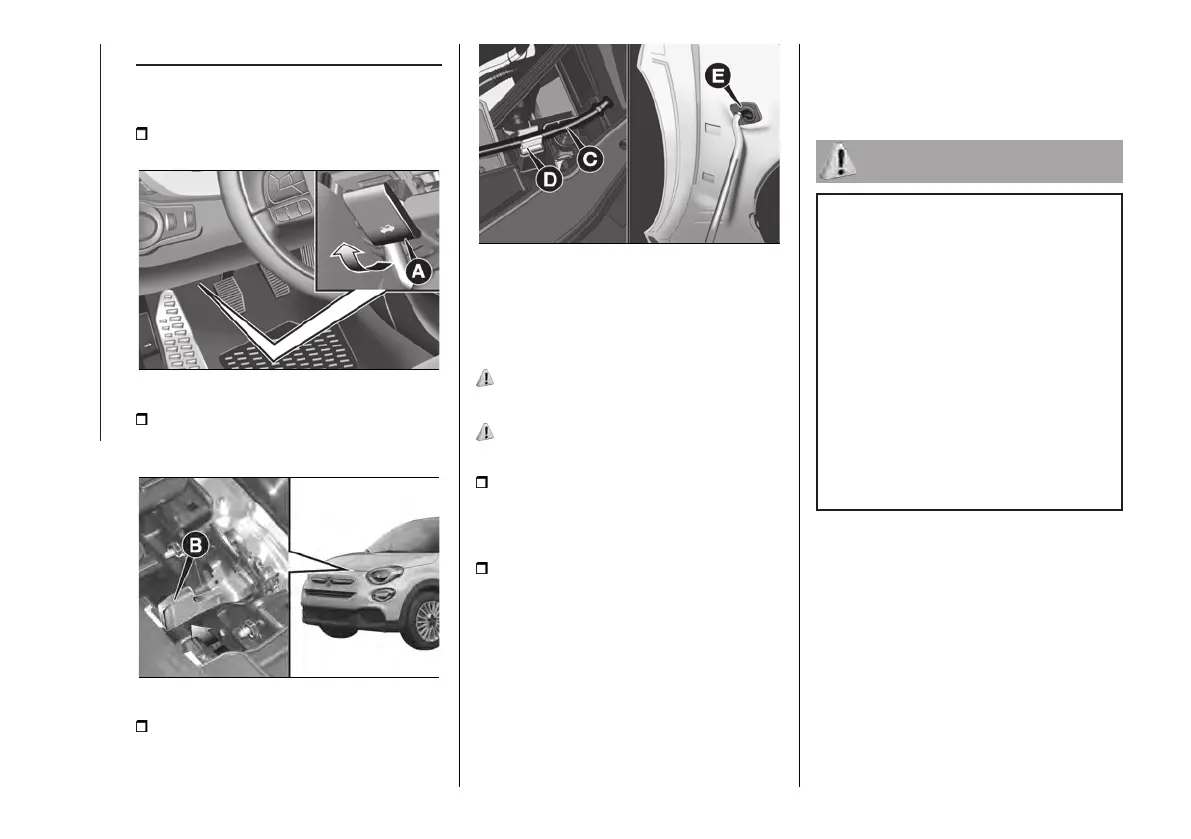 A

B

D

C

E