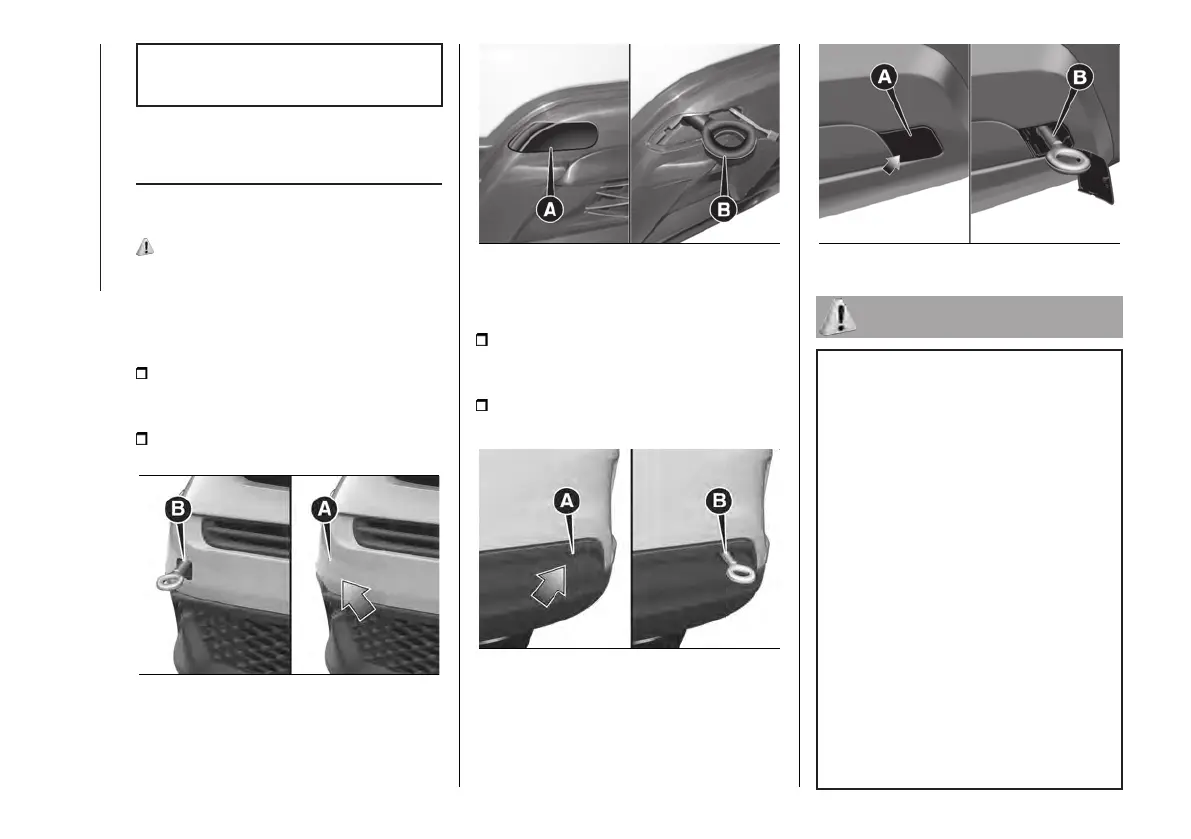 B

A

A

B

A

B

A

B