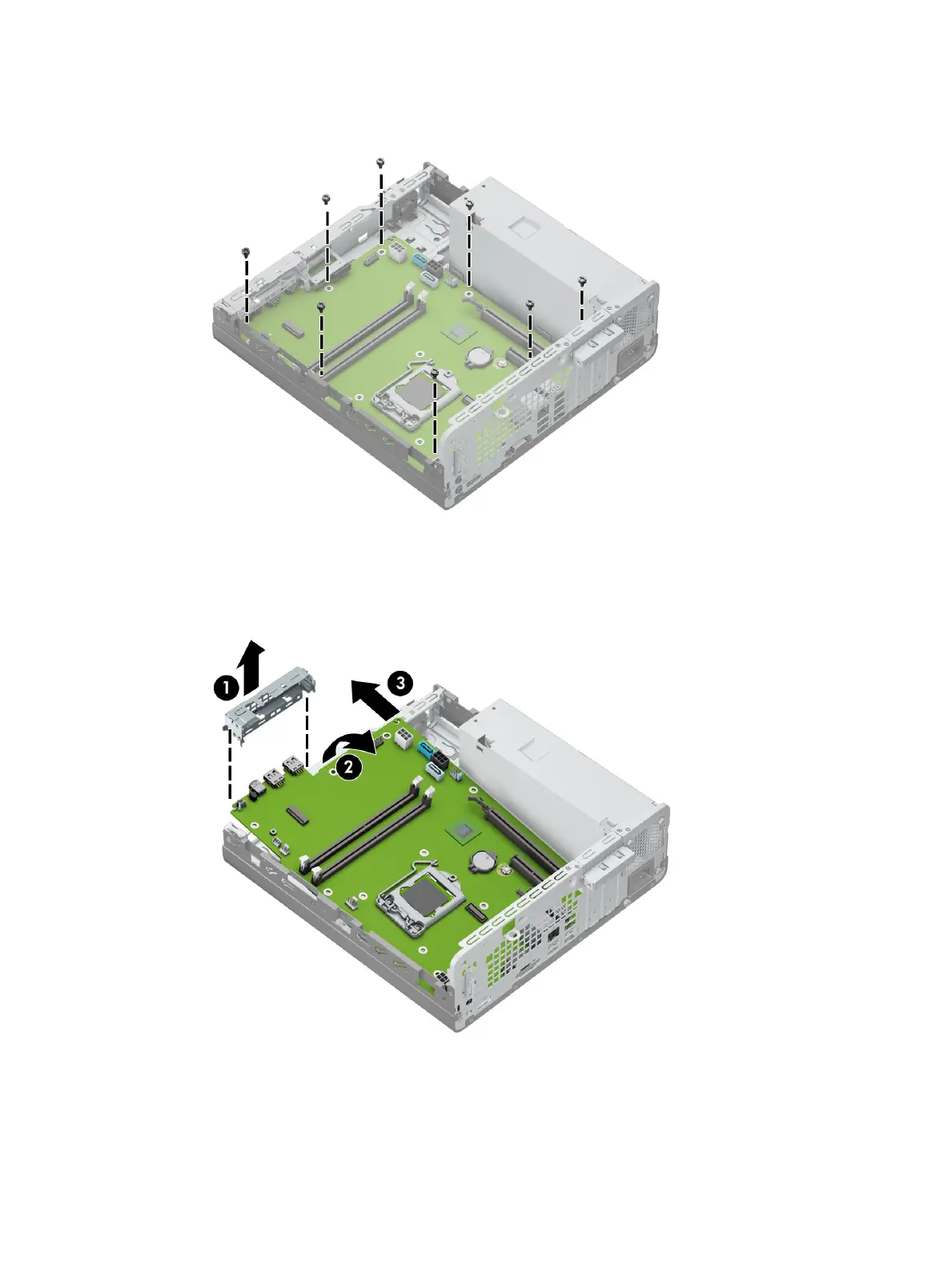 1
2
3