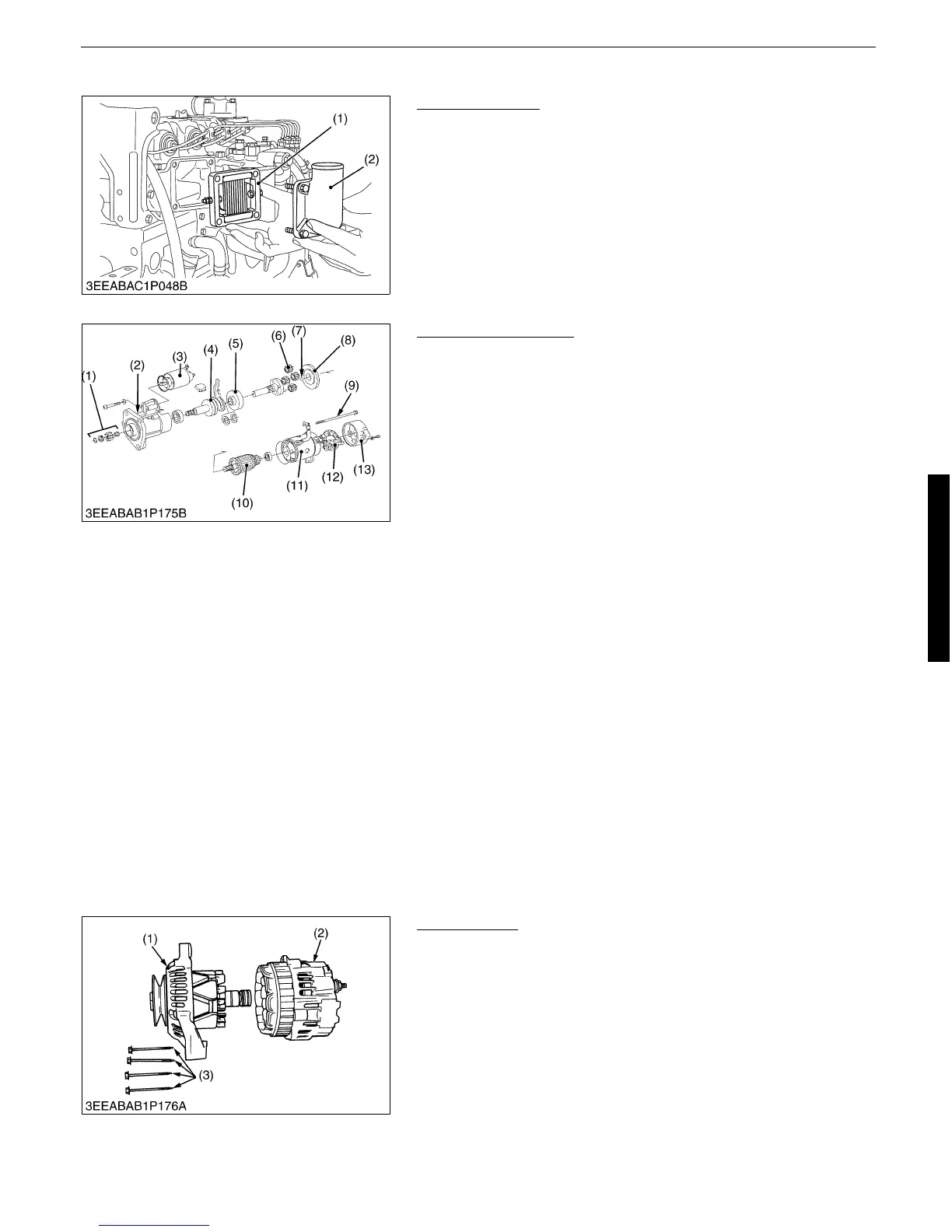 (1)
(2)
3EEABAC1P048B

(1)
(2)
(3)
(4)
(5)
(6)
(7)
(8)
(9)
(10)
(11)
(12)
(13)
3EEABAB1P175B

(1)
(2)
(3)
3EEABAB1P176A