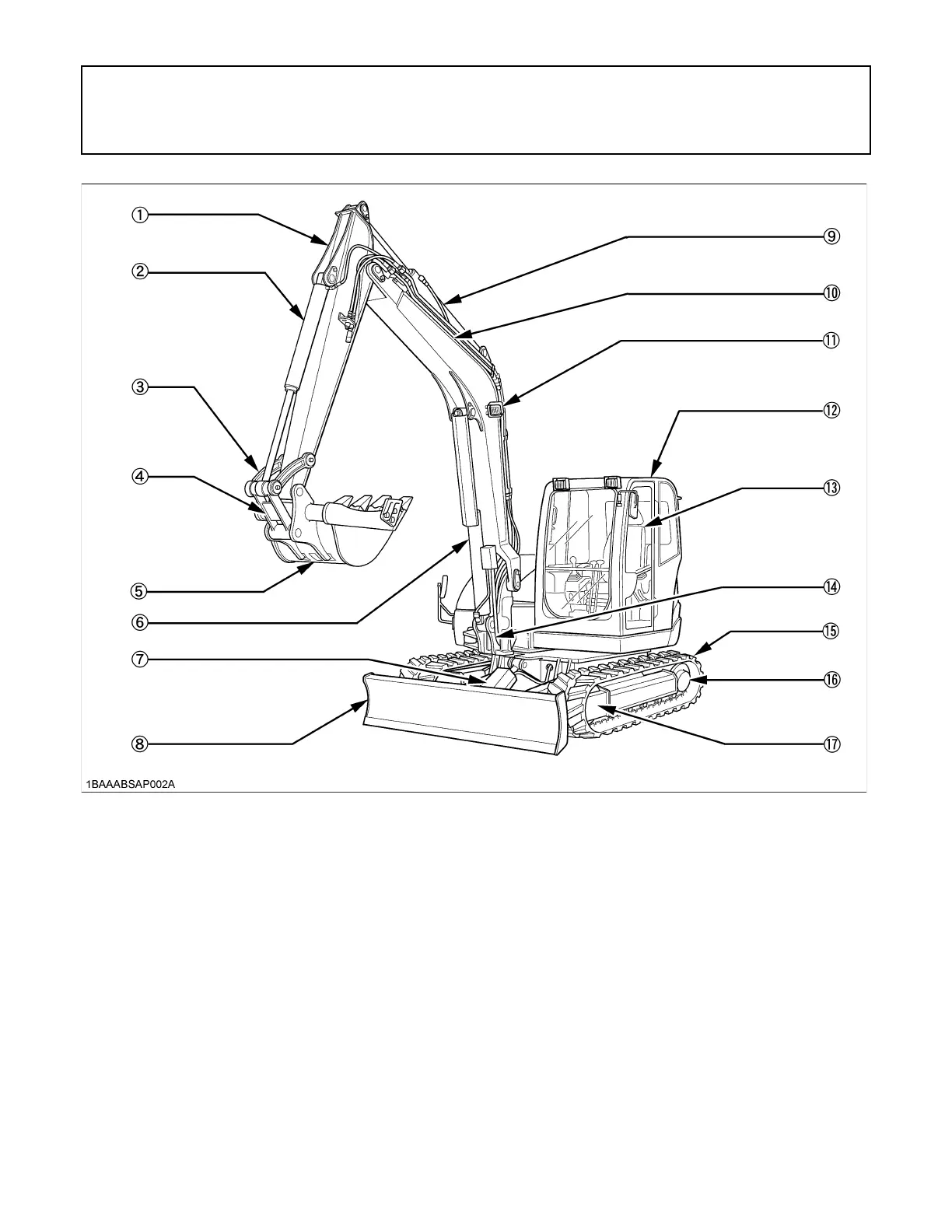 ①
②
③
④
⑤
⑥
⑦
⑧
⑨
⑩
⑪
⑫
⑬
⑭
⑮
⑯
⑰

1BAAABSAP002A