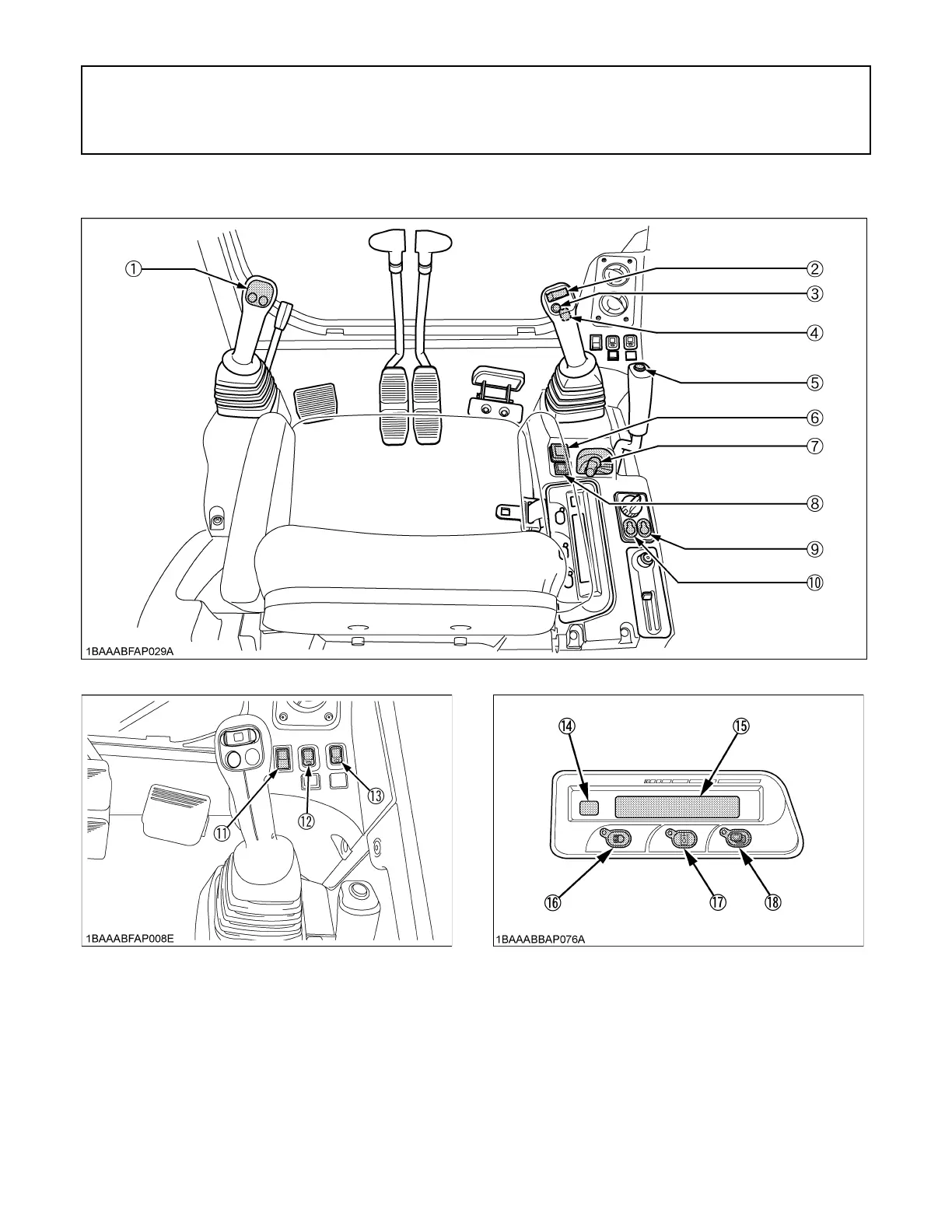 ①
②
③
④
⑤
⑥
⑦
⑧
⑨
⑩
1BAAABFAP029A

⑪
⑫
⑬
1BAAABFAP008E

⑭
⑮
⑯
⑰
⑱
1BAAABBAP076A