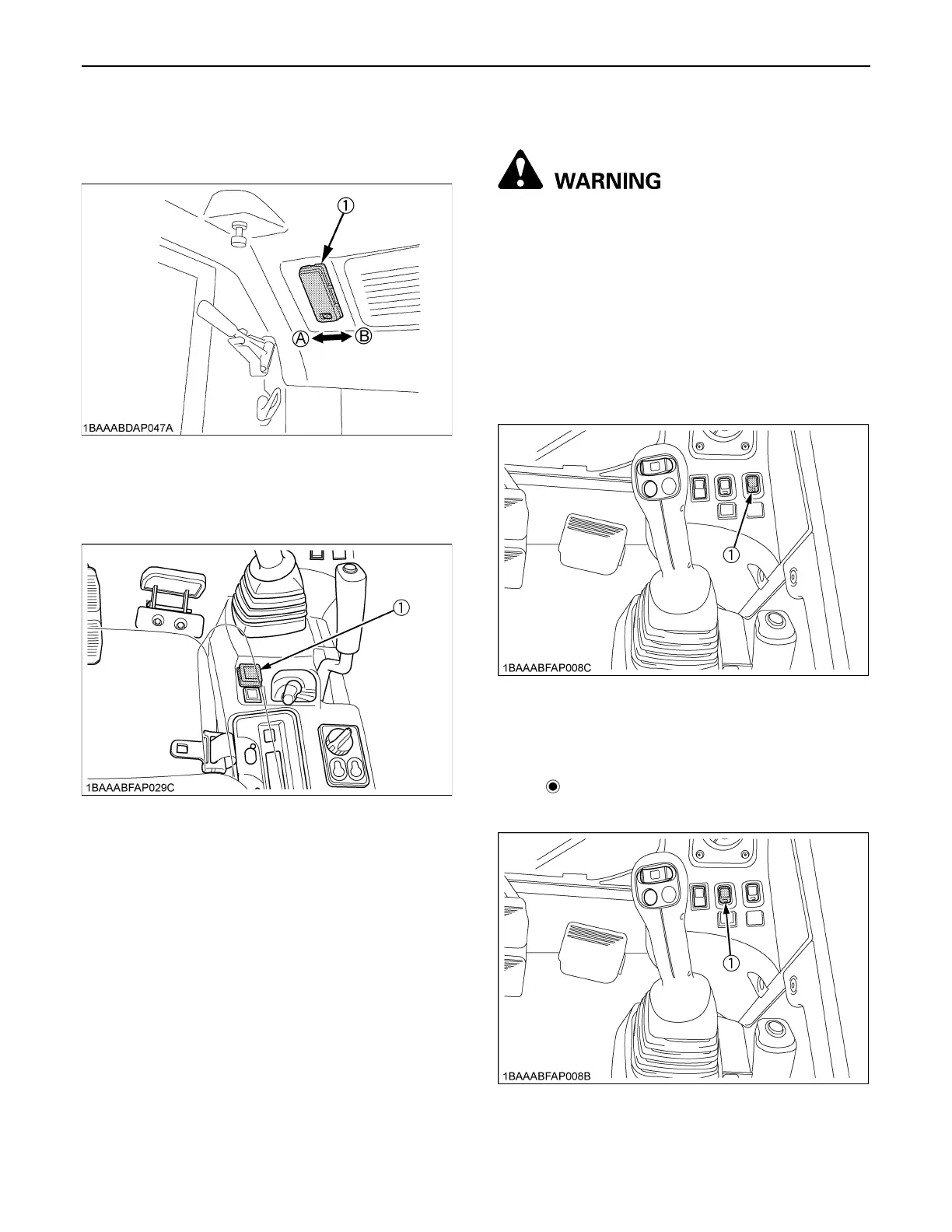 ①

Ⓐ Ⓑ

1BAAABDAP047A

①

1BAAABFAP029C

WARNING

①

1BAAABFAP008C

①

1BAAABFAP008B