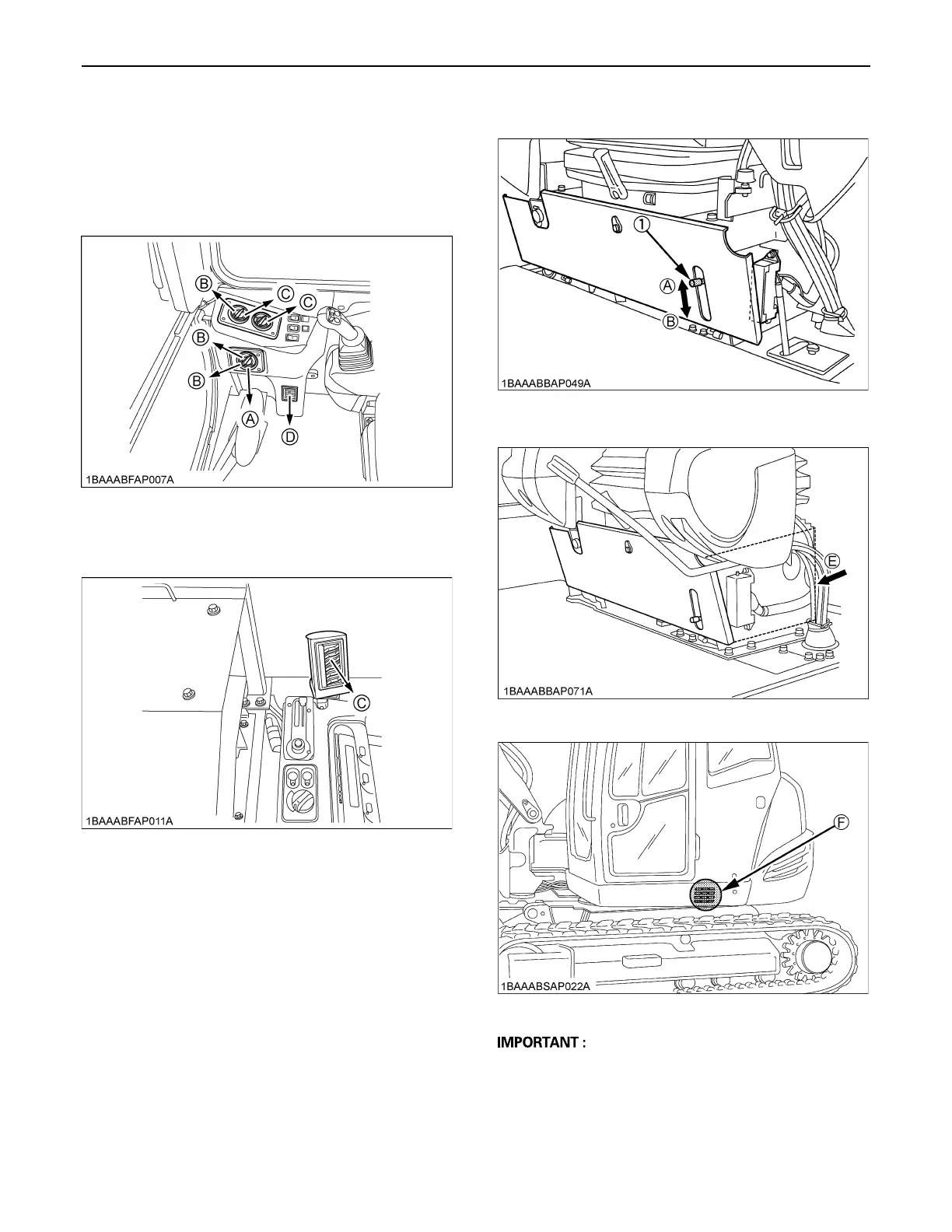 B
C
C
B
B
A
D
1BAAABFAP007A

C
1BAAABFAP011A

1
A
B
1BAAABBAP049A

E
1BAAABBAP071A

F
1BAAABSAP022A

IMPORTANT :