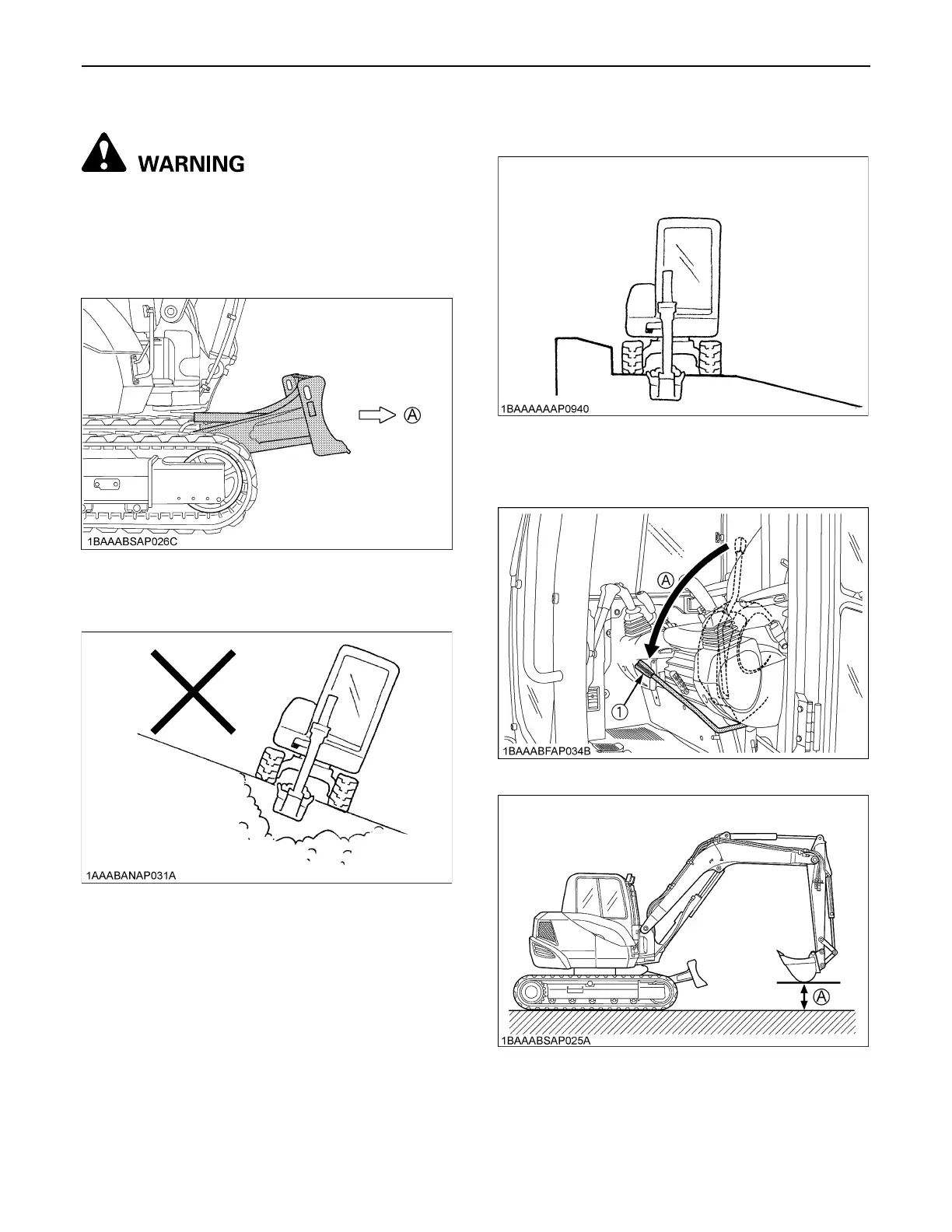 WARNING

A

1BAAABSAP026C

1AAABANAP031A

1BAAAAAAP0940

A

1

1BAAABFAP034B

A

1BAAABSAP025A