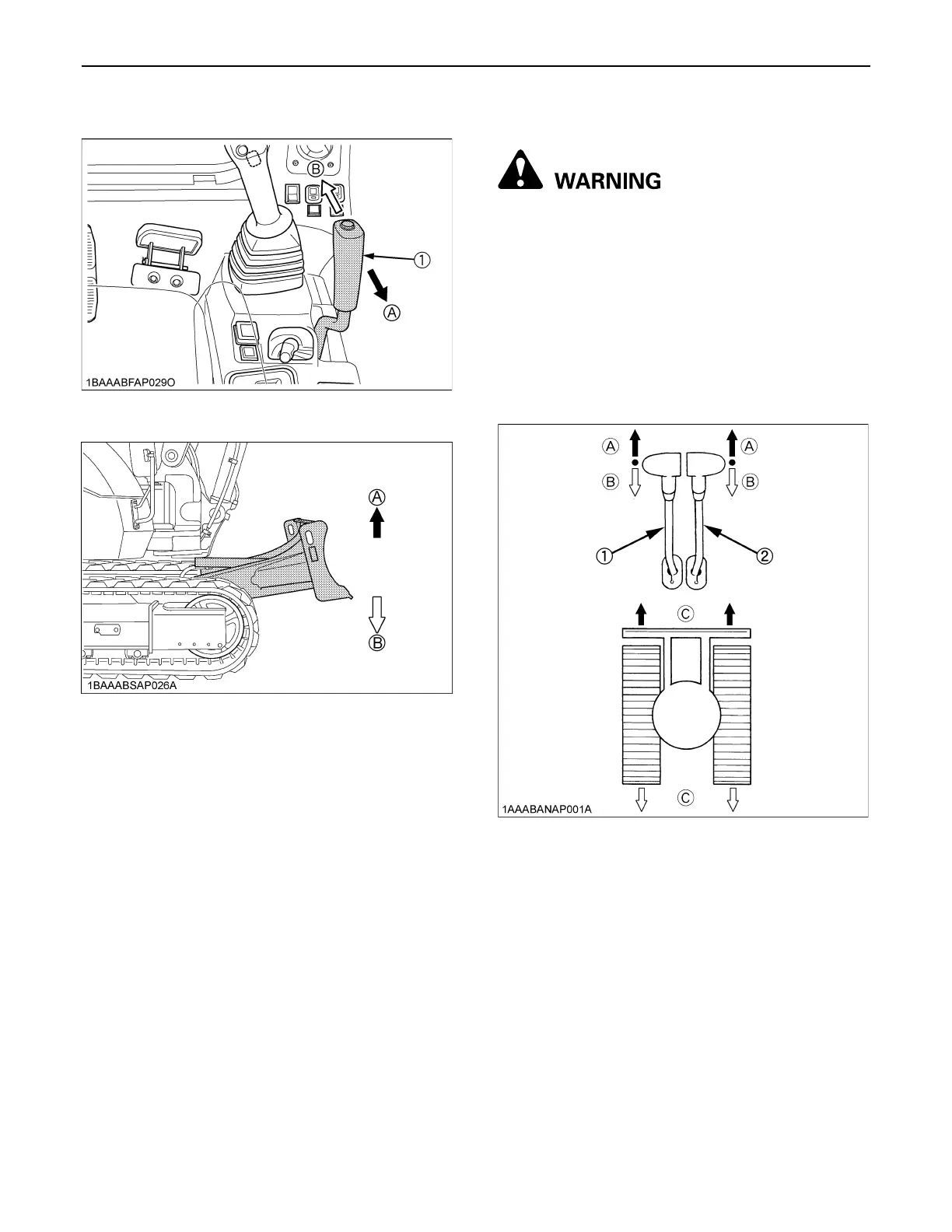 B

①

A

1BAAABFAP029O

A

B

1BAAABSAP026A

WARNING

A

A

B

B

①

②

C

C

1AAABANAP001A