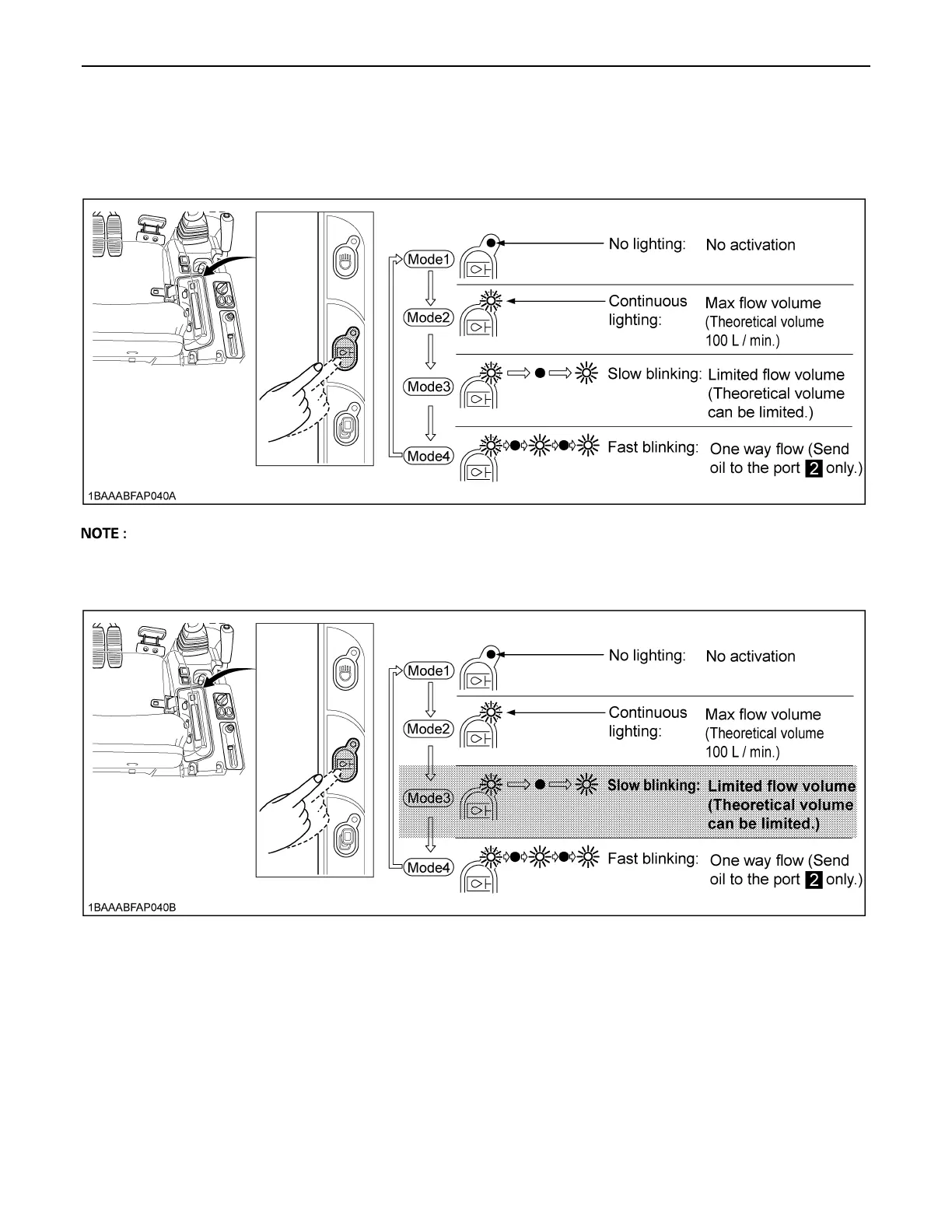 Mode1
No lighting: No activation

Mode2
Continuous lighting: Max flow volume (Theoretical volume 100 L / min.)

Mode3
Slow blinking: Limited flow volume (Theoretical volume can be limited.)

Mode4
Fast blinking: One way flow (Send oil to the port 2 only.)

1BAAABFAP040A

NOTE :

Mode1
No lighting: No activation

Mode2
Continuous lighting: Max flow volume (Theoretical volume 100 L / min.)

Mode3
Slow blinking: Limited flow volume (Theoretical volume can be limited.)

Mode4
Fast blinking: One way flow (Send oil to the port 2 only.)

1BAAABFAP040B