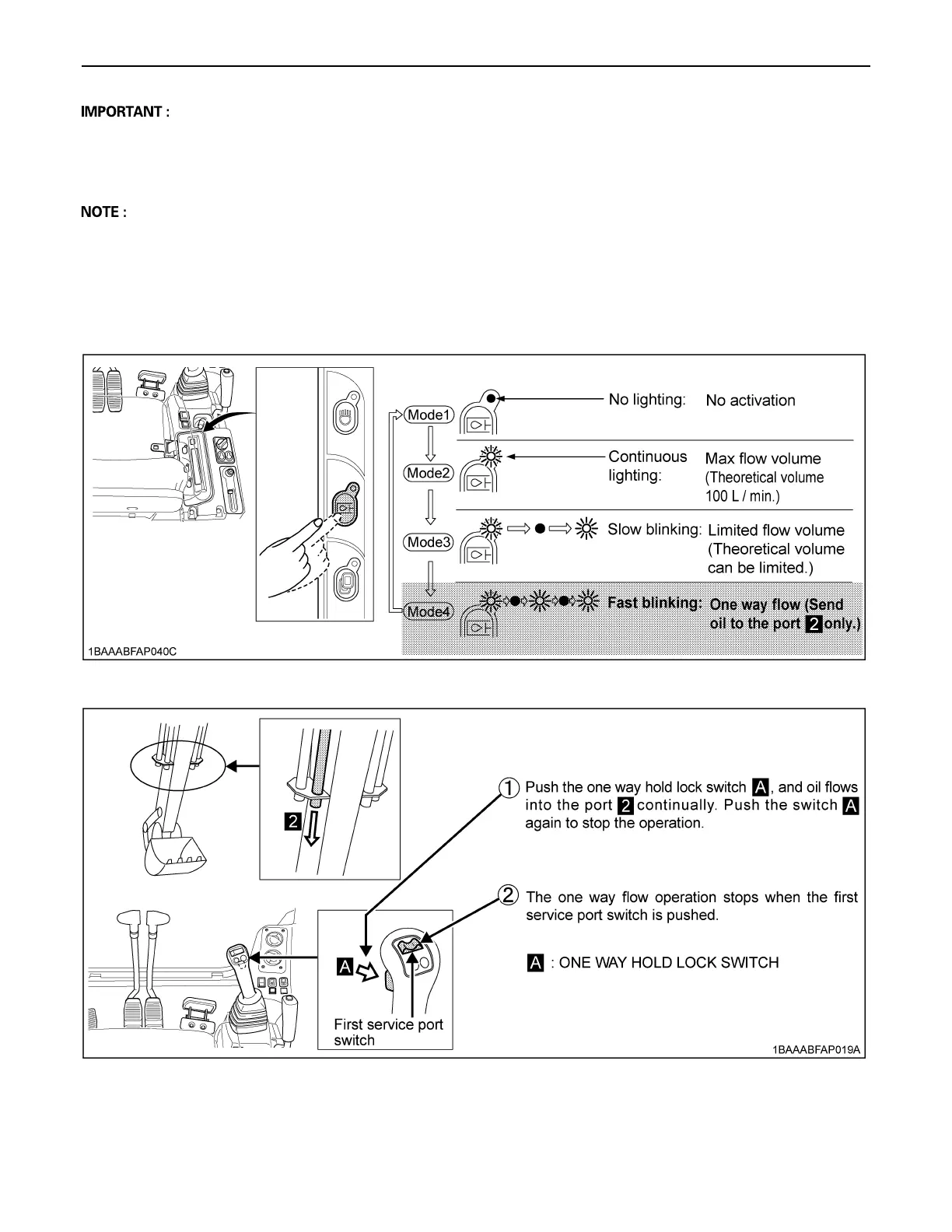 IMPORTANT :

NOTE :

Mode1

Mode2

Mode3

Mode4

No lighting: No activation

Continuous lighting: Max flow volume (Theoretical volume 100 L / min.)

Slow blinking: Limited flow volume (Theoretical volume can be limited.)

Fast blinking: One way flow (Send oil to the port 2 only.)

1BAAABFAP040C

2

① Push the one way hold lock switch A, and oil flows into the port 2 continually. Push the switch A again to stop the operation.

② The one way flow operation stops when the first service port switch is pushed.

A : ONE WAY HOLD LOCK SWITCH

A

First service port switch

1BAAABFAP019A