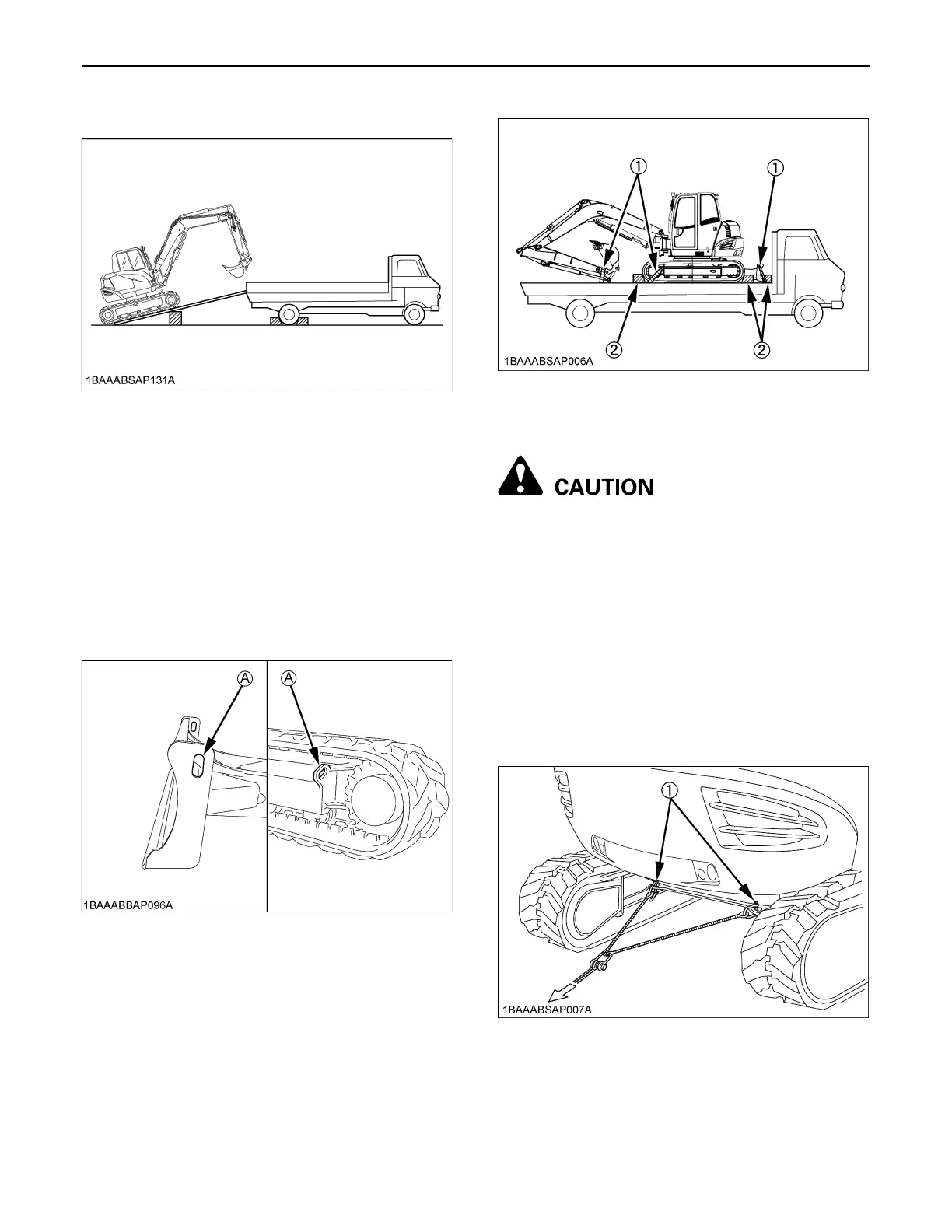 1BAAABSAP131A

A

A

1BAAABBAP096A

①

①

②

②

1BAAABSAP006A

CAUTION

①

1BAAABSAP007A