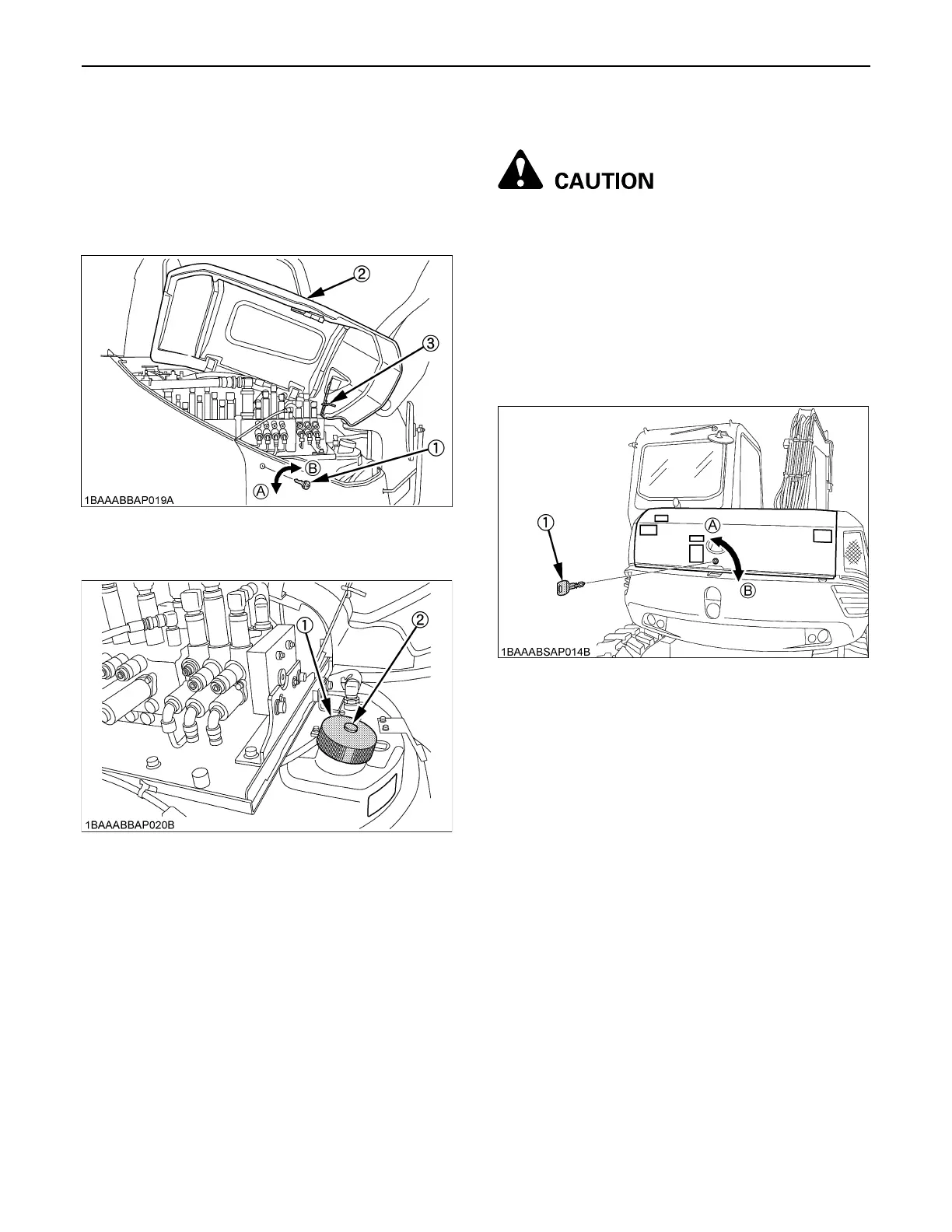 ②
③
①
Ⓑ
Ⓐ
1BAAABBAP019A

①
②
1BAAABBAP020B

CAUTION

①
Ⓐ
Ⓑ
1BAAABSAP014B