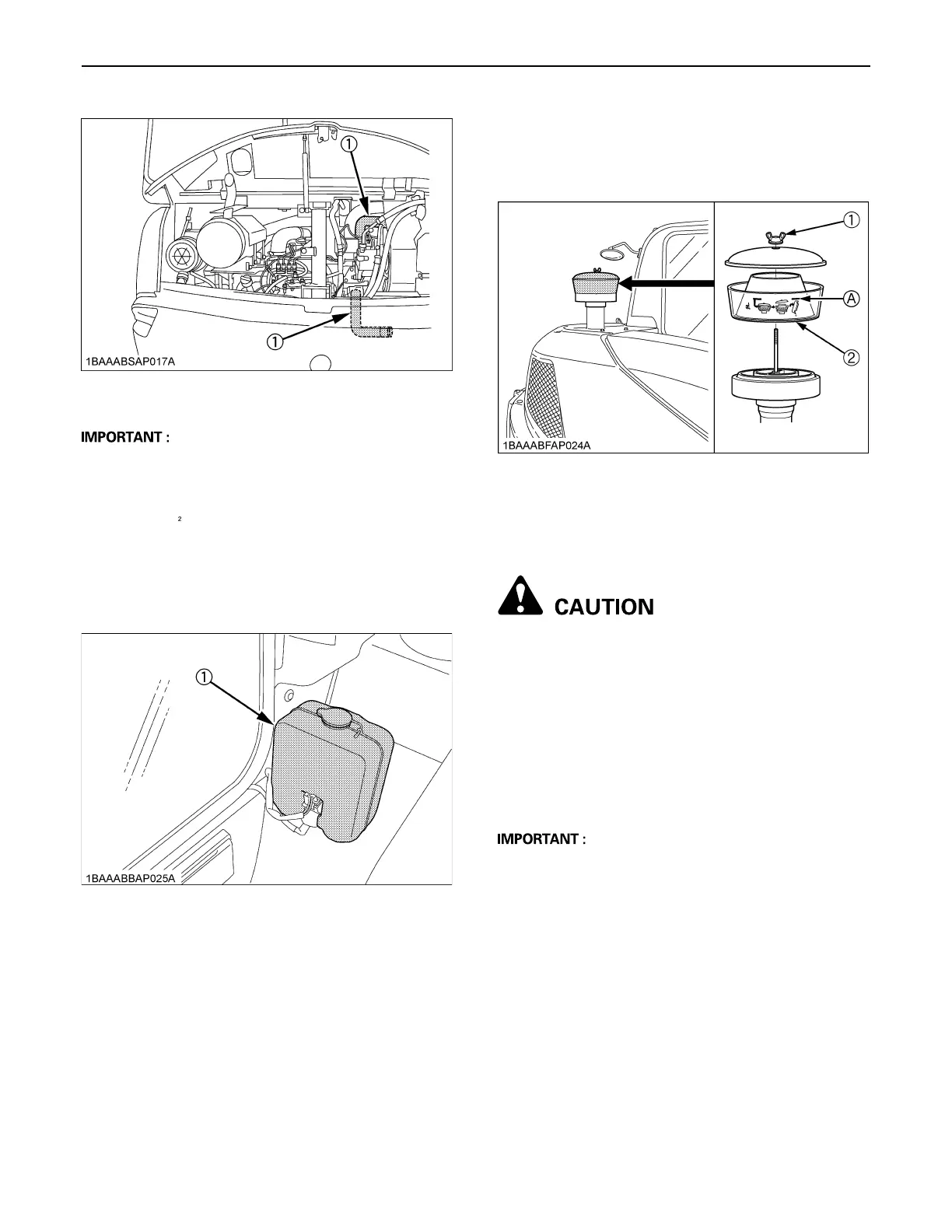 ①

①

1BAAABSAP017A

IMPORTANT :

2

①

1BAAABBAP025A

①

Ⓐ

②

1BAAABFAP024A

CAUTION

IMPORTANT :