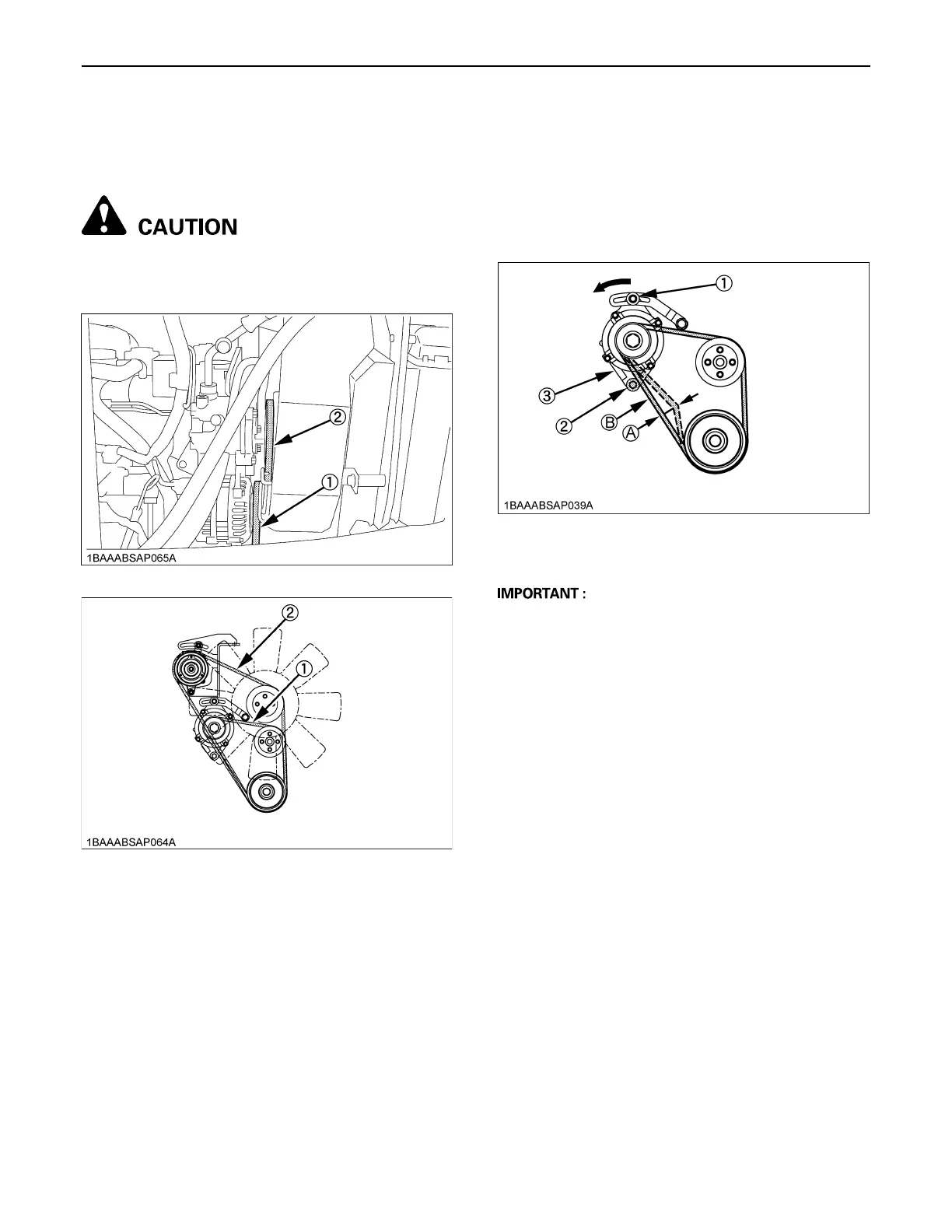 CAUTION

②
①
1BAAABSAP065A

②
①
1BAAABSAP064A

①
③
②
B
A
1BAAABSAP039A

IMPORTANT :