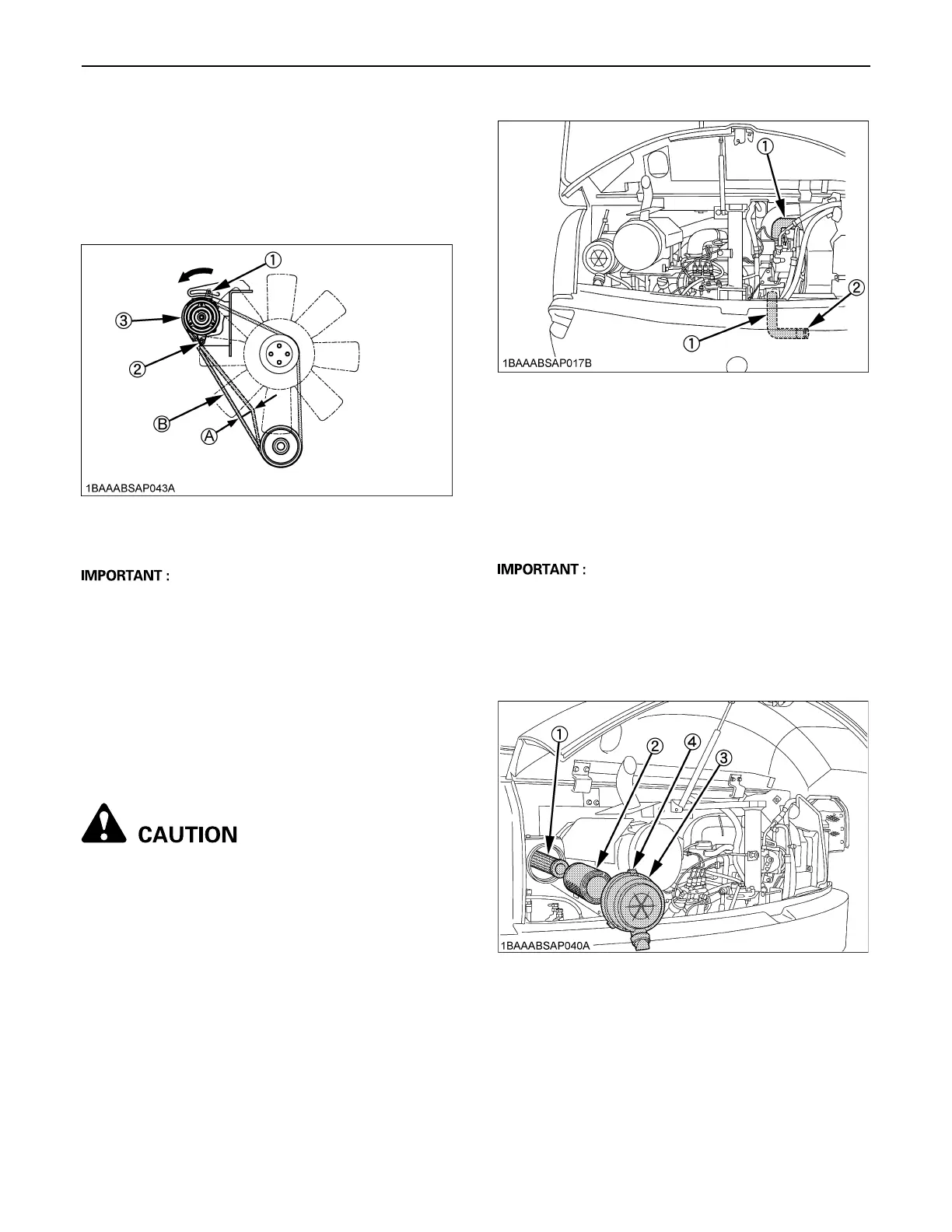 ①
③
②
B
A
1BAAABSAP043A

IMPORTANT :

CAUTION

①
②
①
1BAAABSAP017B

IMPORTANT :

①
②
④
③
1BAAABSAP040A