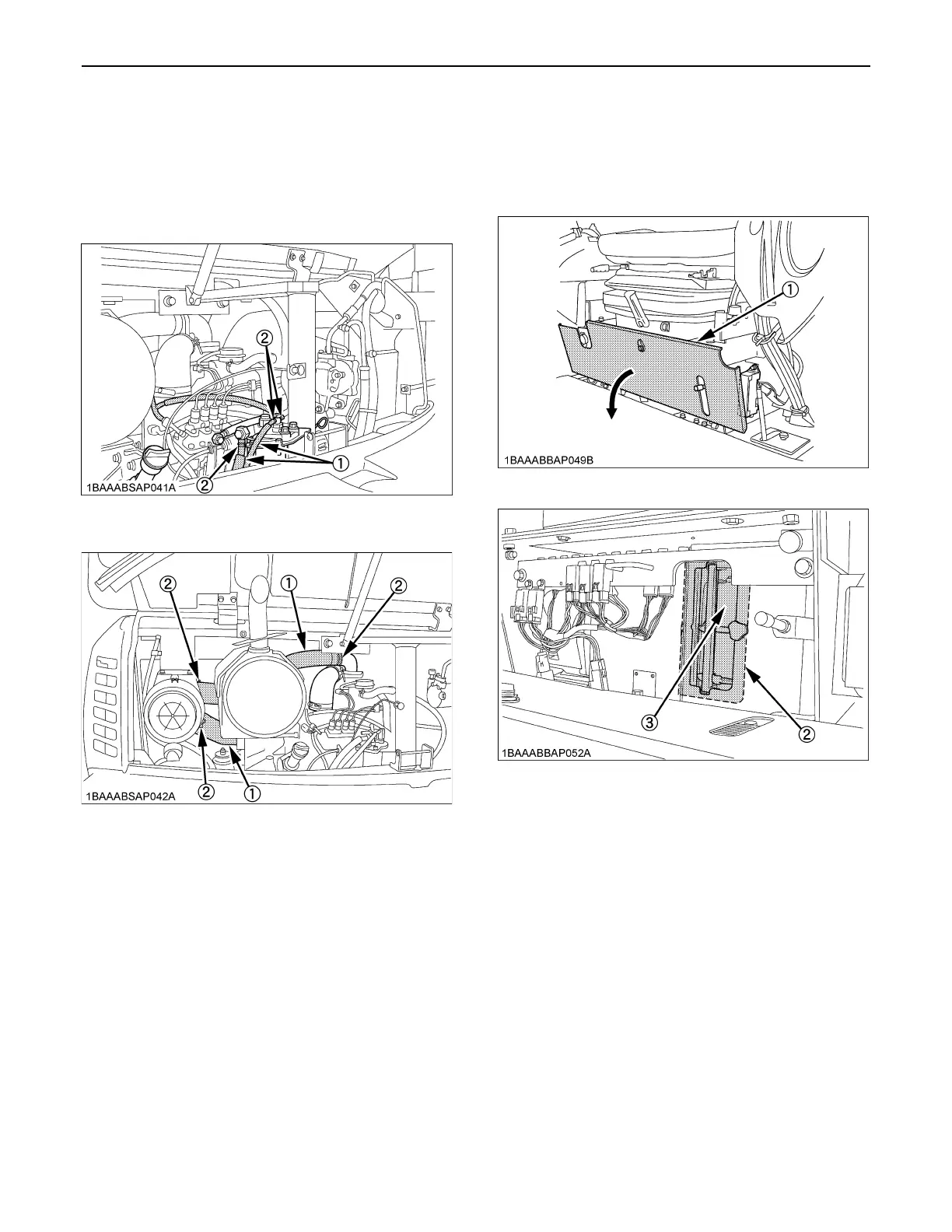 ②
①
②
1BAAABSAP041A

②
①
②
②
①
1BAAABSAP042A

①
1BAAABBAP049B

③
②
1BAAABBAP052A