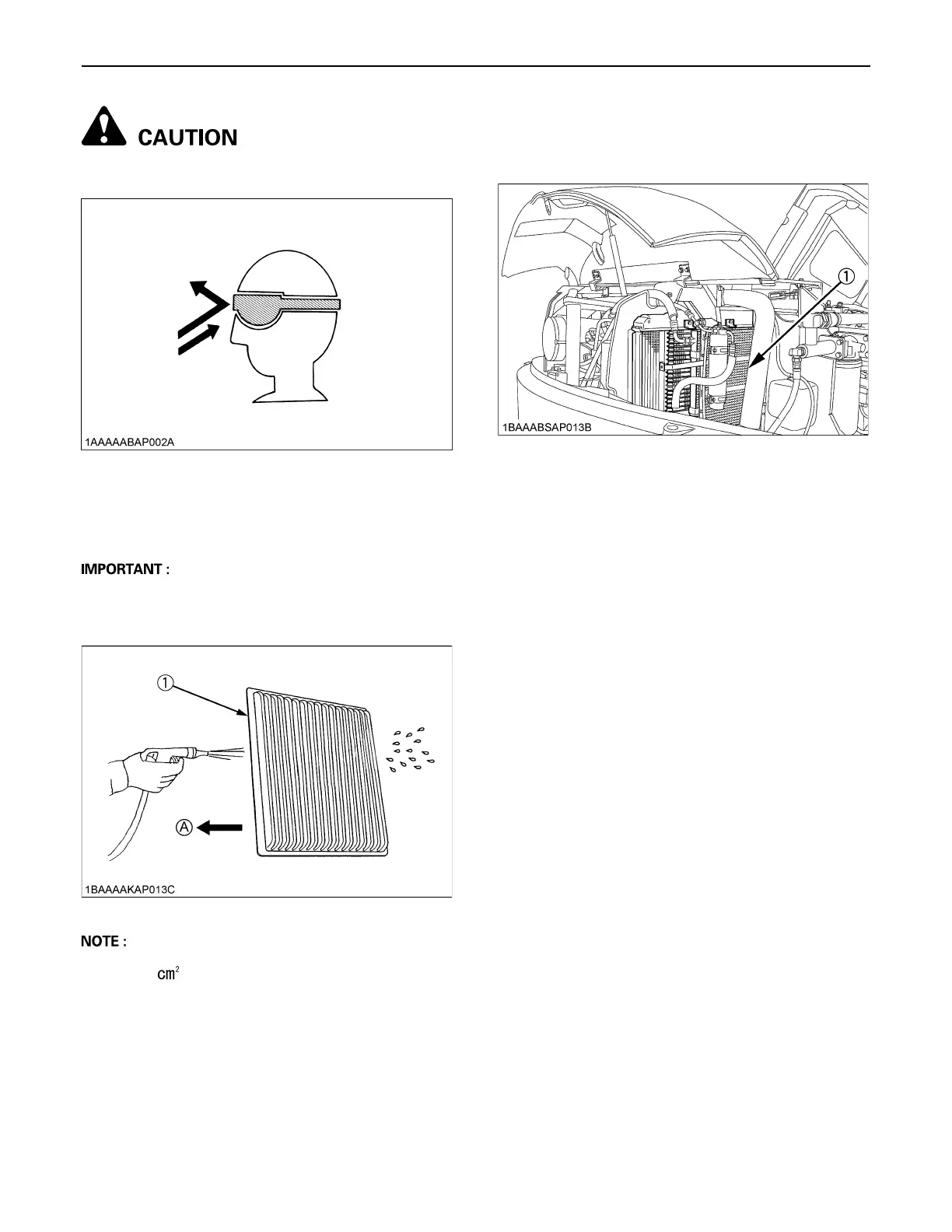 CAUTION

1AAAAABAP002A

IMPORTANT :

①

Ⓐ

1BAAAAKAP013C

NOTE :

$cm^2$

①

1BAAABSAP013B