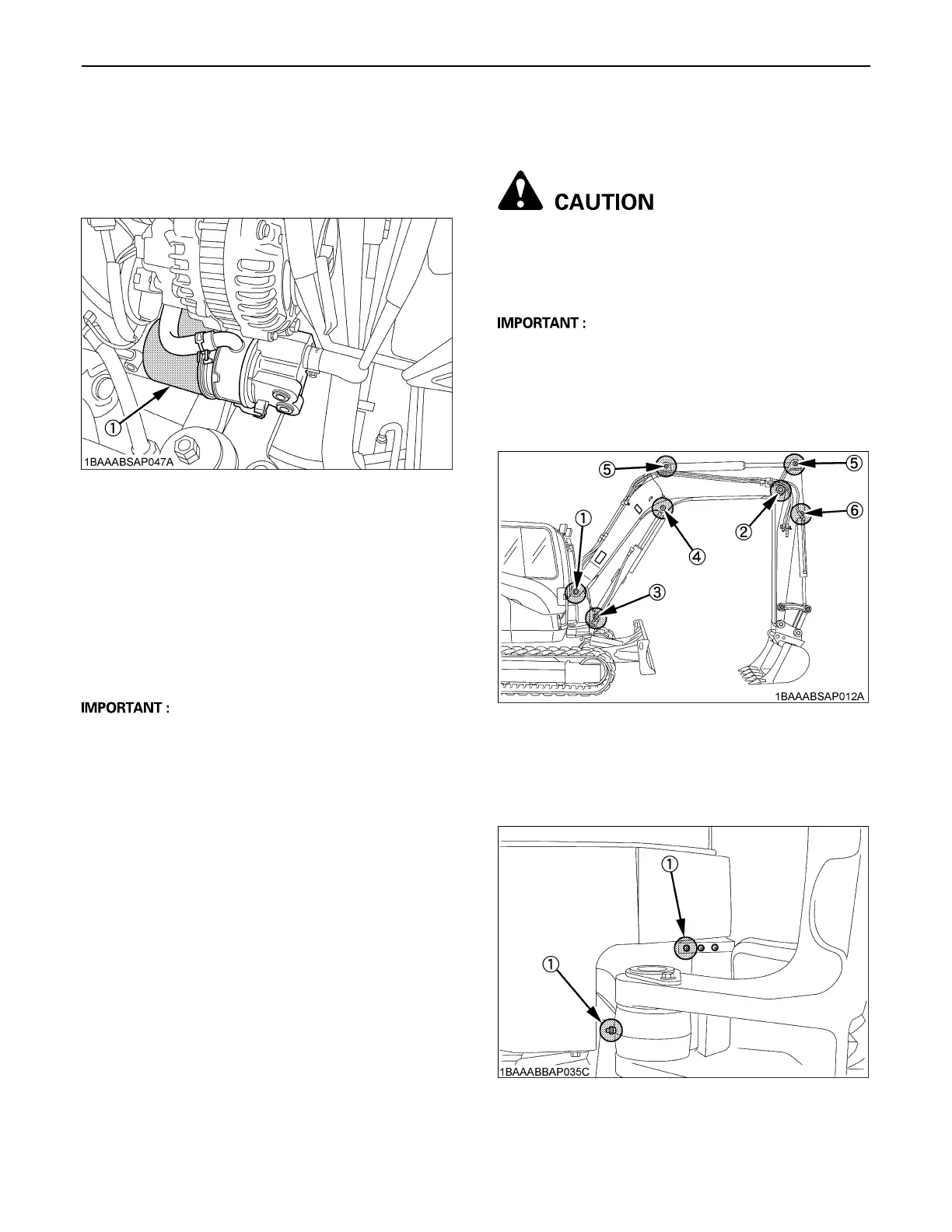 ①
1BAAABSAP047A

IMPORTANT :

CAUTION

IMPORTANT :

⑤
⑤
①
④
②
⑥
③
1BAAABSAP012A

①
①
1BAAABBAP035C