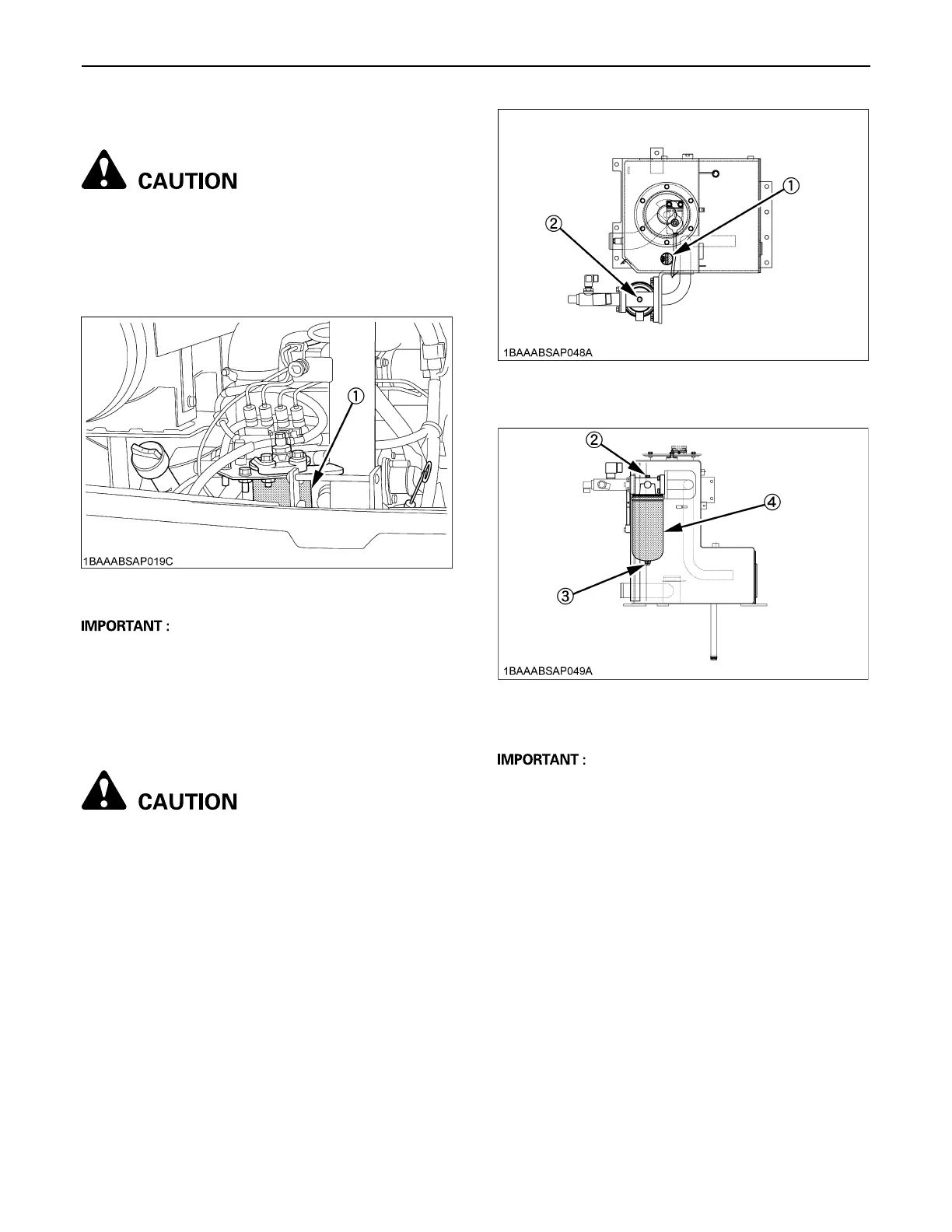 CAUTION

①

1BAAABSAP019C

IMPORTANT :

CAUTION

①

②

1BAAABSAP048A

②

④

③

1BAAABSAP049A

IMPORTANT :