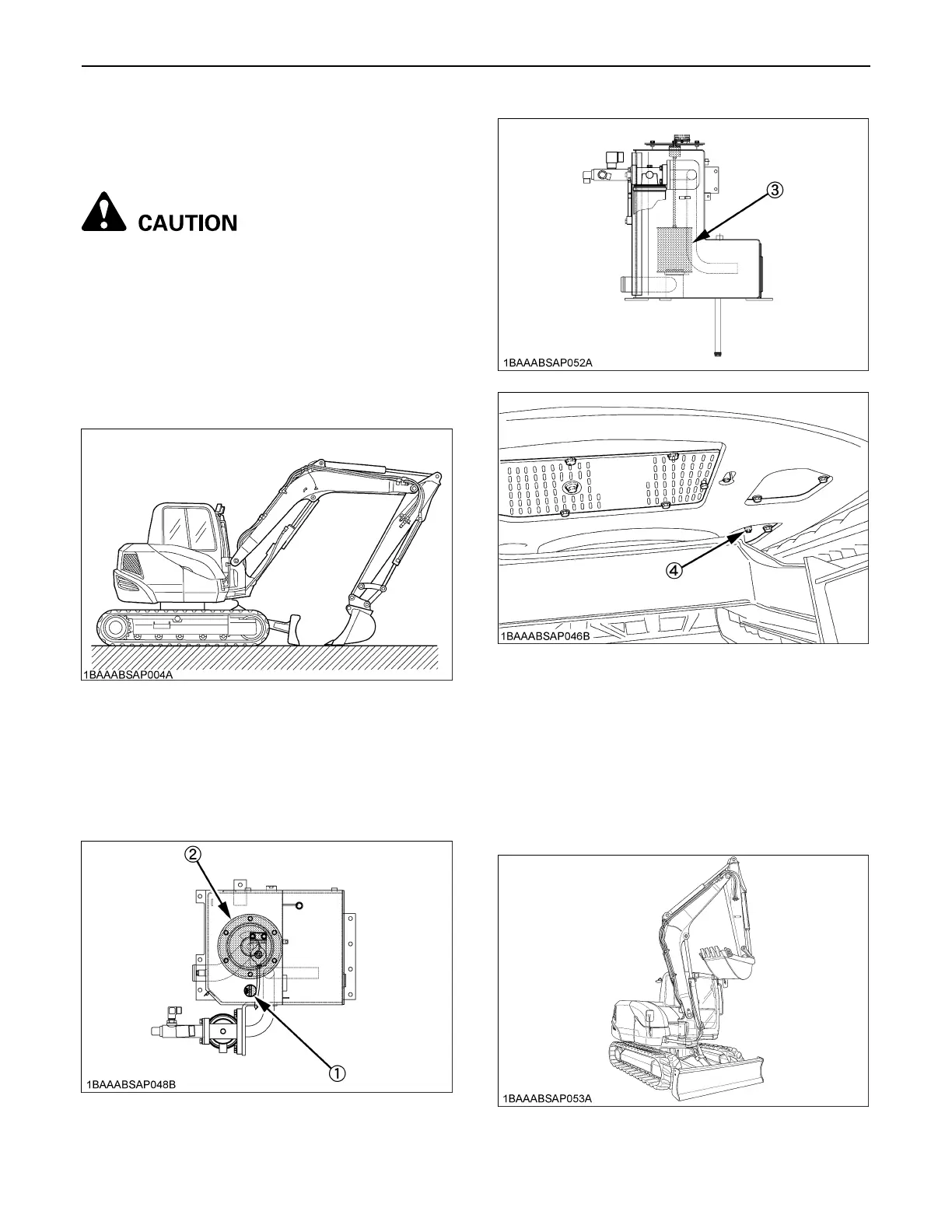 CAUTION

1BAAABSAP004A

②

①

1BAAABSAP048B

③

1BAAABSAP052A

④

1BAAABSAP046B

1BAAABSAP053A