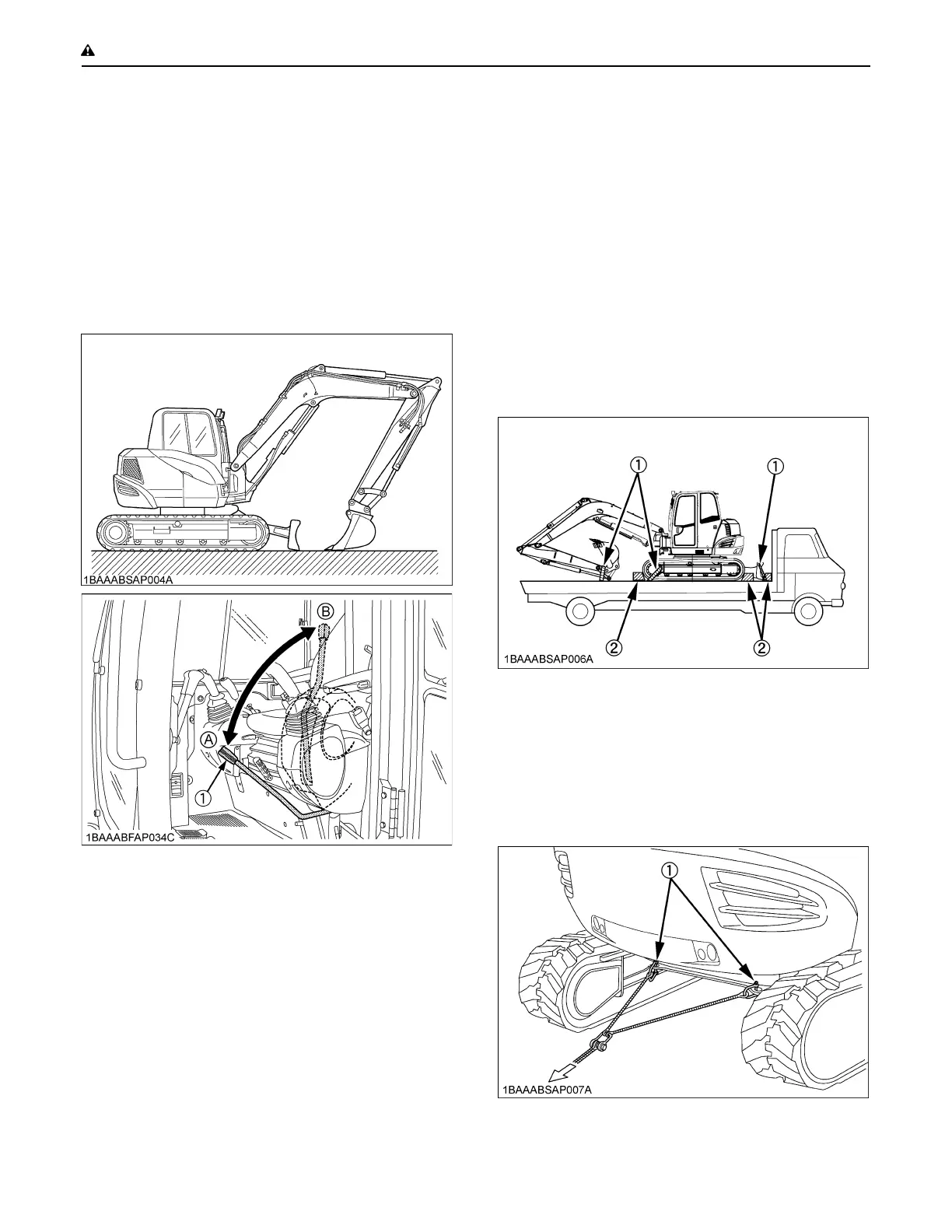 1BAAABSAP004A

B

A

1

1BAAABFAP034C

1

1

2

2

1BAAABSAP006A

1

1BAAABSAP007A