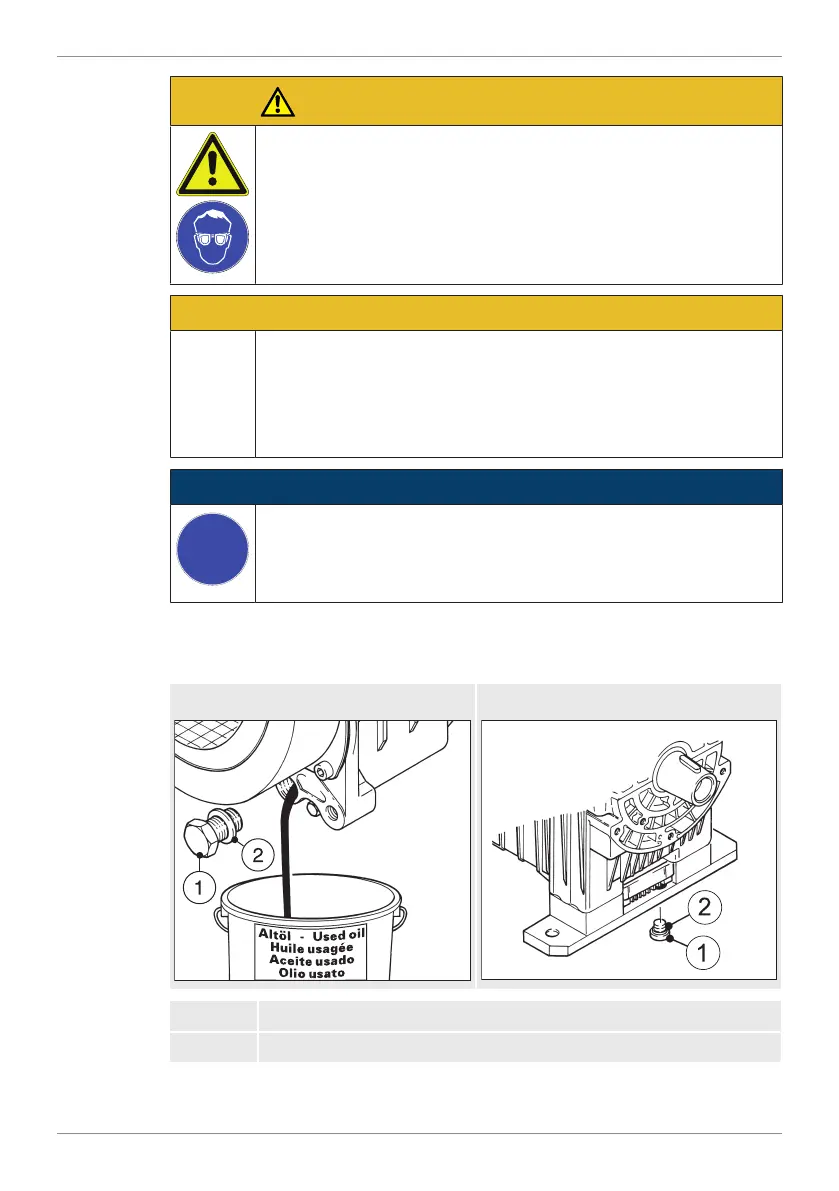 1
2
Altöl - Used oil
Huile usagée
Aceite usado
Olio usato
2
1